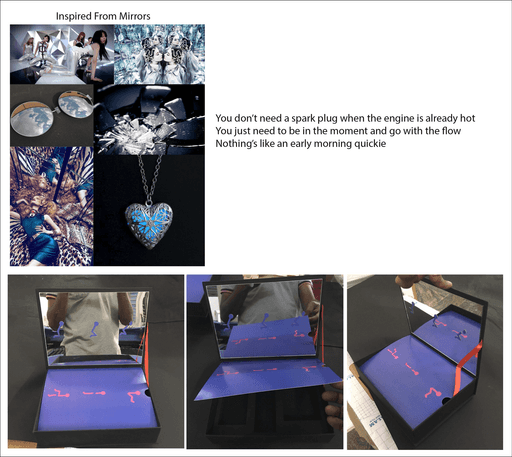 Inspired From Mirrors

You don't need a spark plug when the engine is already hot
You just need to be in the moment and go with the flow
Nothing's like an early morning quickie