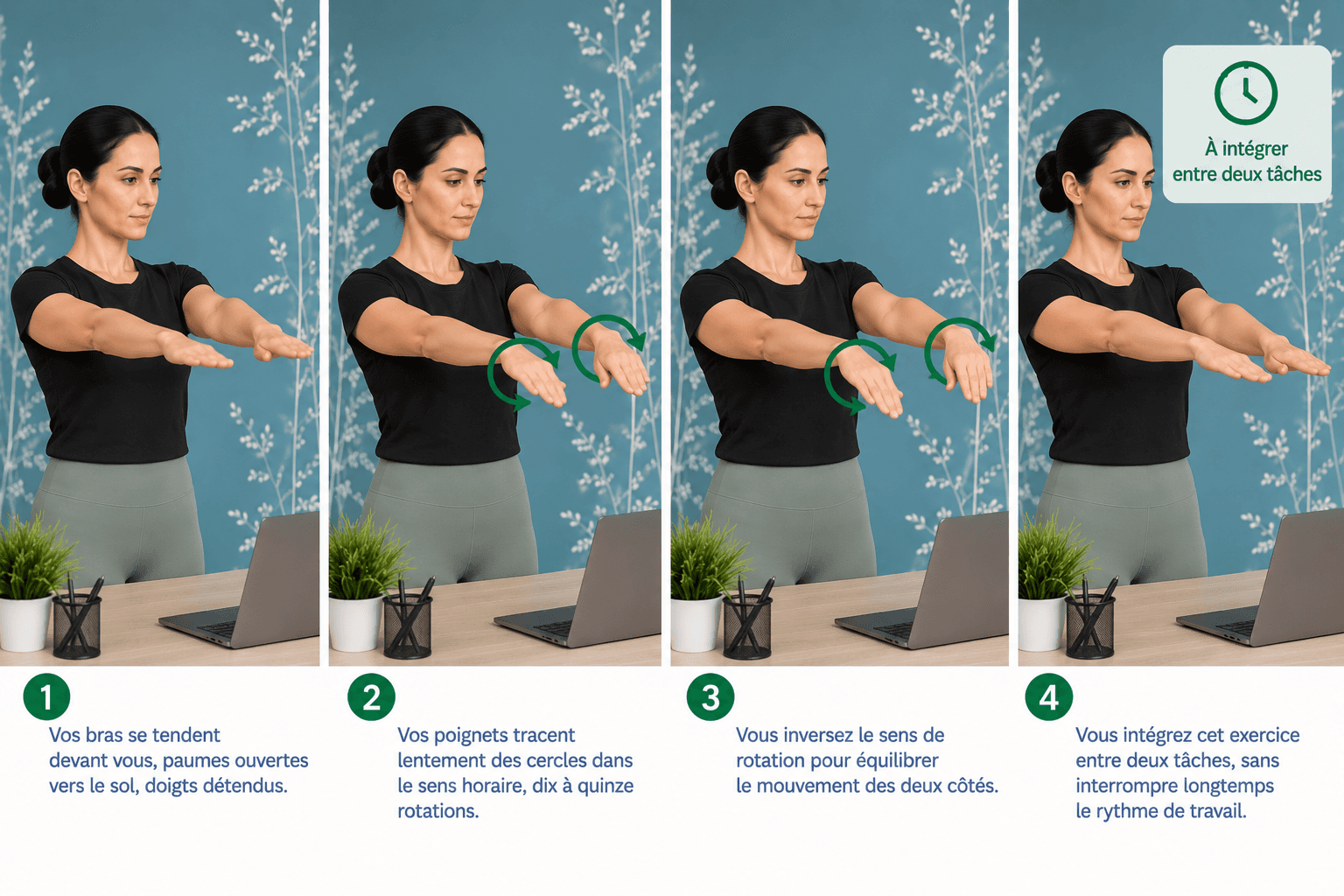 À intégrer
entre deux tâches

1
Vos bras se tendent devant vous, paumes ouvertes vers le sol, doigts détendus.

2
Vos poignets tracent lentement des cercles dans le sens horaire, dix à quinze rotations.

3
Vous inversez le sens de rotation pour équilibrer le mouvement des deux côtés.

4
Vous intégrez cet exercice entre deux tâches, sans interrompre longtemps le rythme de travail.