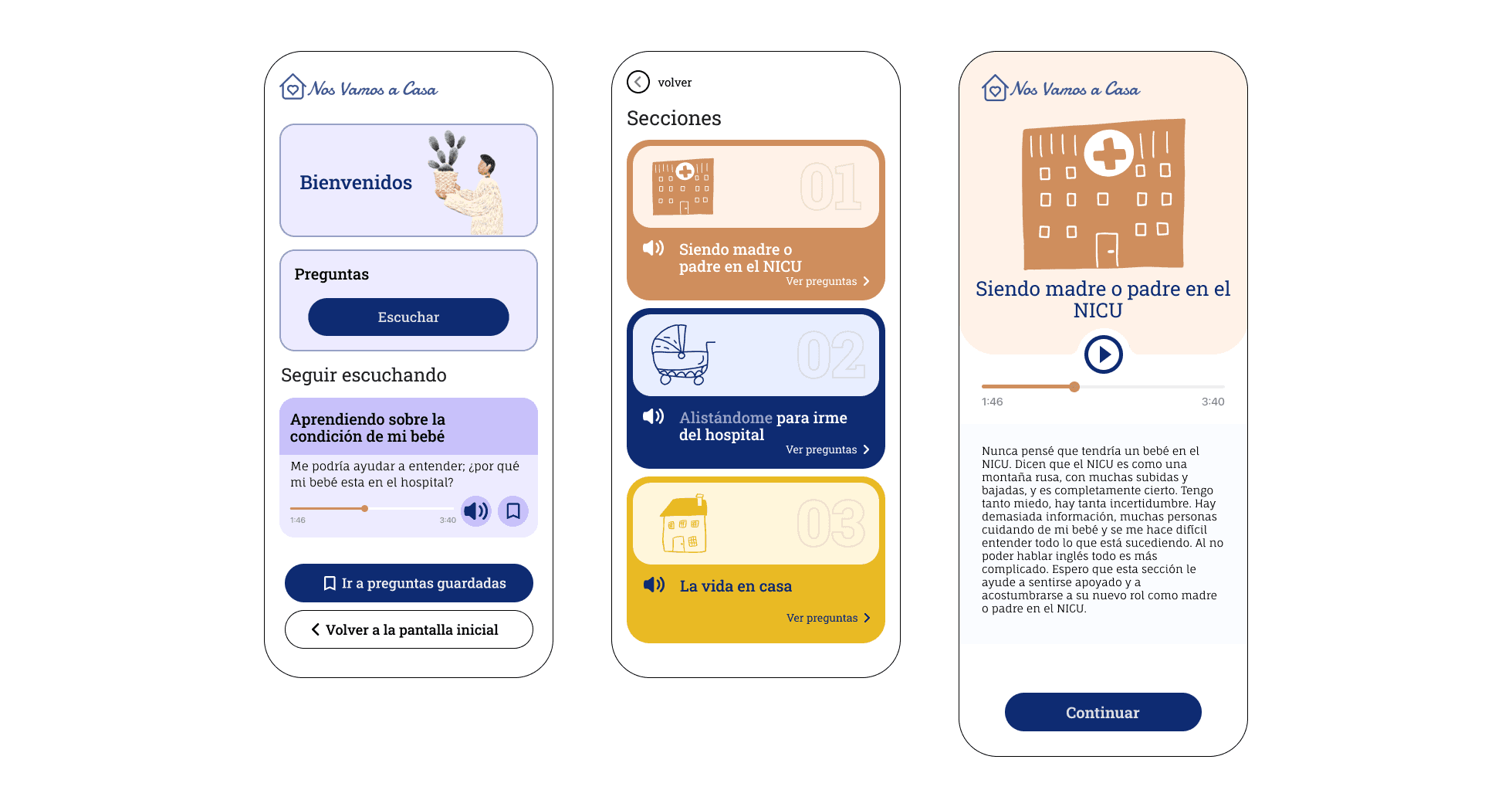 Nos Vamos a Casa

Bienvenidos

Preguntas

Escuchar

Seguir escuchando

Aprendiendo sobre la condición de mi bebé

Me podría ayudar a entender; ¿por qué mi bebé esta en el hospital?

1:46

3:40

Ir a preguntas guardadas

Volver a la pantalla inicial

volver

Secciones

01

Siendo madre o padre en el NICU

Ver preguntas

02

Alistándome para irme del hospital

Ver preguntas

03

La vida en casa

Ver preguntas

Nos Vamos a Casa

Siendo madre o padre en el NICU

1:46

3:40

Nunca pensé que tendría un bebé en el NICU. Dicen que el NICU es como una montaña rusa, con muchas subidas y bajadas, y es completamente cierto. Tengo tanto miedo, hay tanta incertidumbre. Hay demasiada información, muchas personas cuidando de mi bebé y se me hace difícil entender todo lo que está sucediendo. Al no poder hablar inglés todo es más complicado. Espero que esta sección le ayude a sentirse apoyado y a acostumbrarse a su nuevo rol como madre o padre en el NICU.

Continuar