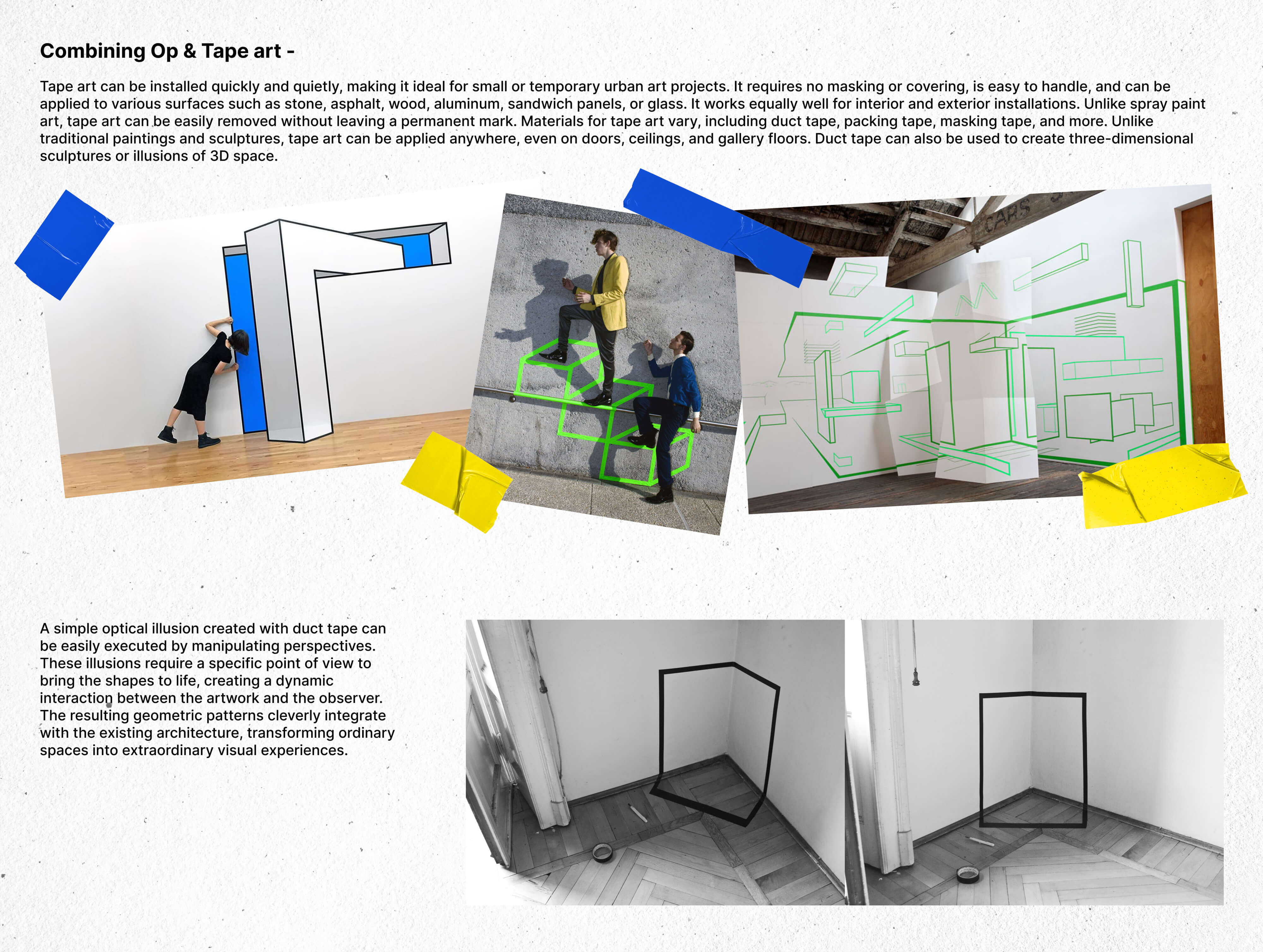 Combining Op & Tape art -

Tape art can be installed quickly and quietly, making it ideal for small or temporary urban art projects. It requires no masking or covering, is easy to handle, and can be applied to various surfaces such as stone, asphalt, wood, aluminum, sandwich panels, or glass. It works equally well for interior and exterior installations. Unlike spray paint art, tape art can be easily removed without leaving a permanent mark. Materials for tape art vary, including duct tape, packing tape, masking tape, and more. Unlike traditional paintings and sculptures, tape art can be applied anywhere, even on doors, ceilings, and gallery floors. Duct tape can also be used to create three-dimensional sculptures or illusions of 3D space.

CARS

A simple optical illusion created with duct tape can be easily executed by manipulating perspectives. These illusions require a specific point of view to bring the shapes to life, creating a dynamic interaction between the artwork and the observer. The resulting geometric patterns cleverly integrate with the existing architecture, transforming ordinary spaces into extraordinary visual experiences.