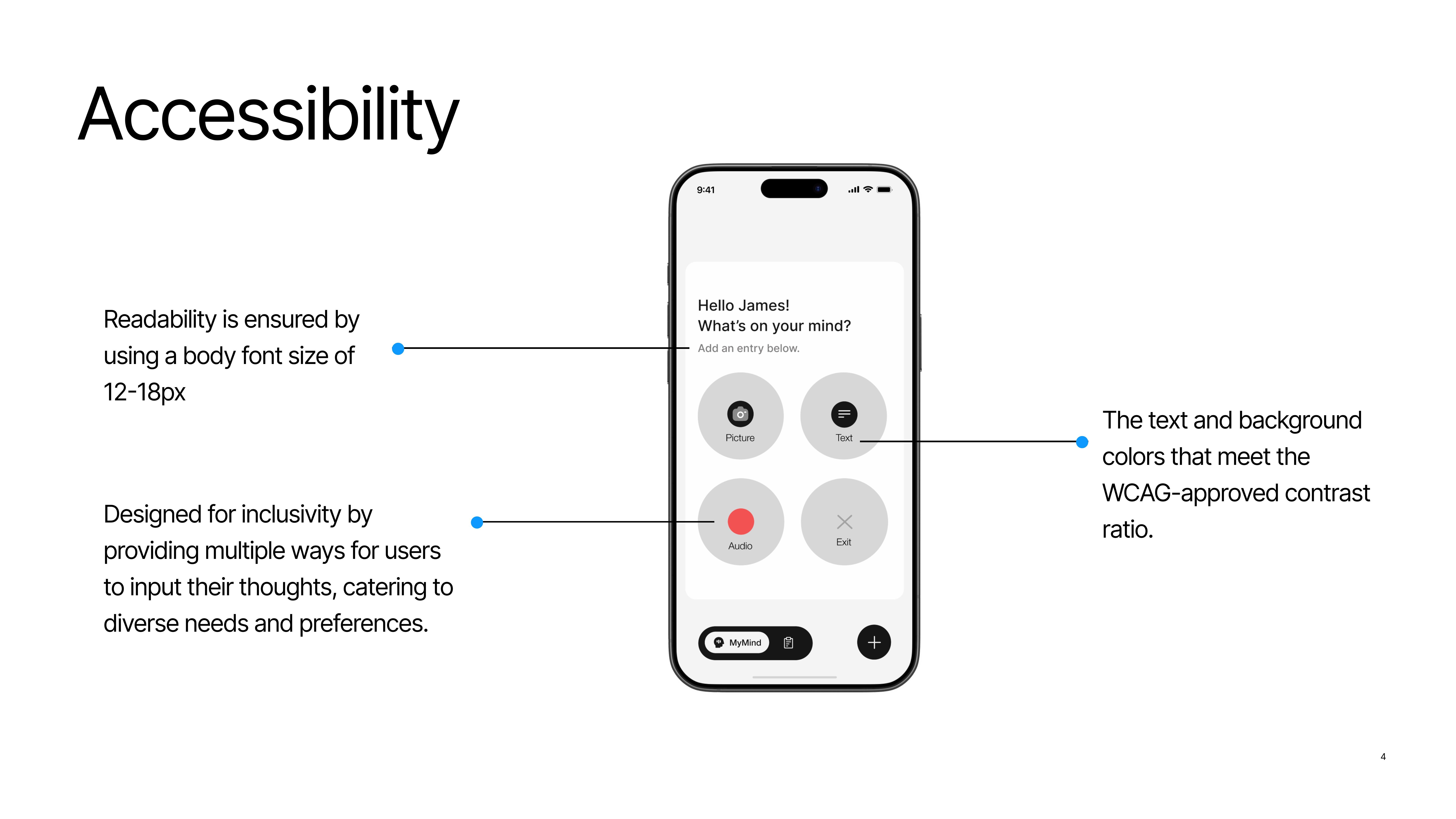 Accessibility

Readability is ensured by using a body font size of 12-18px

Designed for inclusivity by providing multiple ways for users to input their thoughts, catering to diverse needs and preferences.

9:41

Hello James!
What's on your mind?
Add an entry below.

Picture

Text

Audio

Exit

MyMind

The text and background colors that meet the WCAG-approved contrast ratio.

4