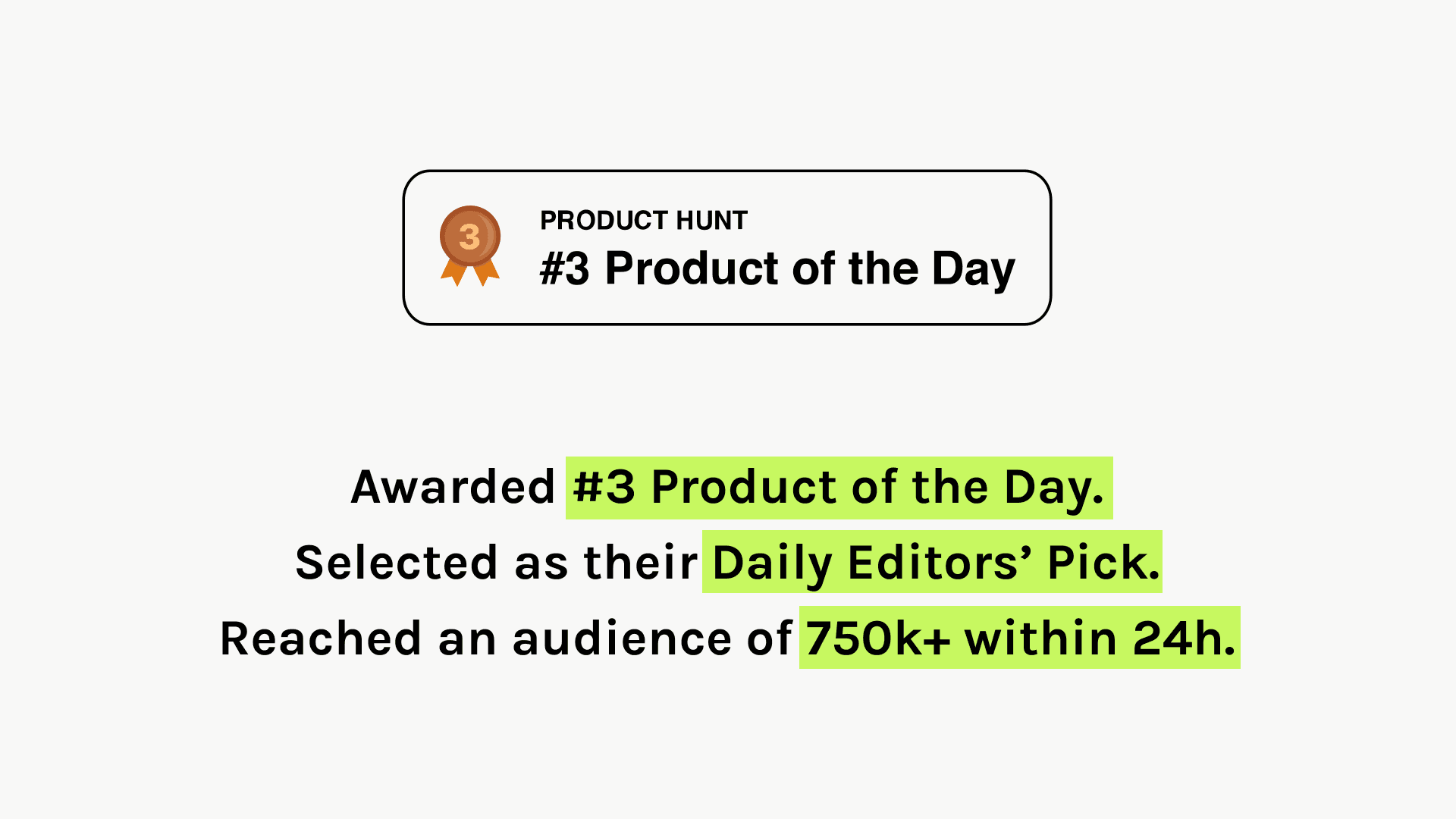 3

PRODUCT HUNT
#3 Product of the Day

Awarded #3 Product of the Day.
Selected as their Daily Editors' Pick.
Reached an audience of 750k+ within 24h.