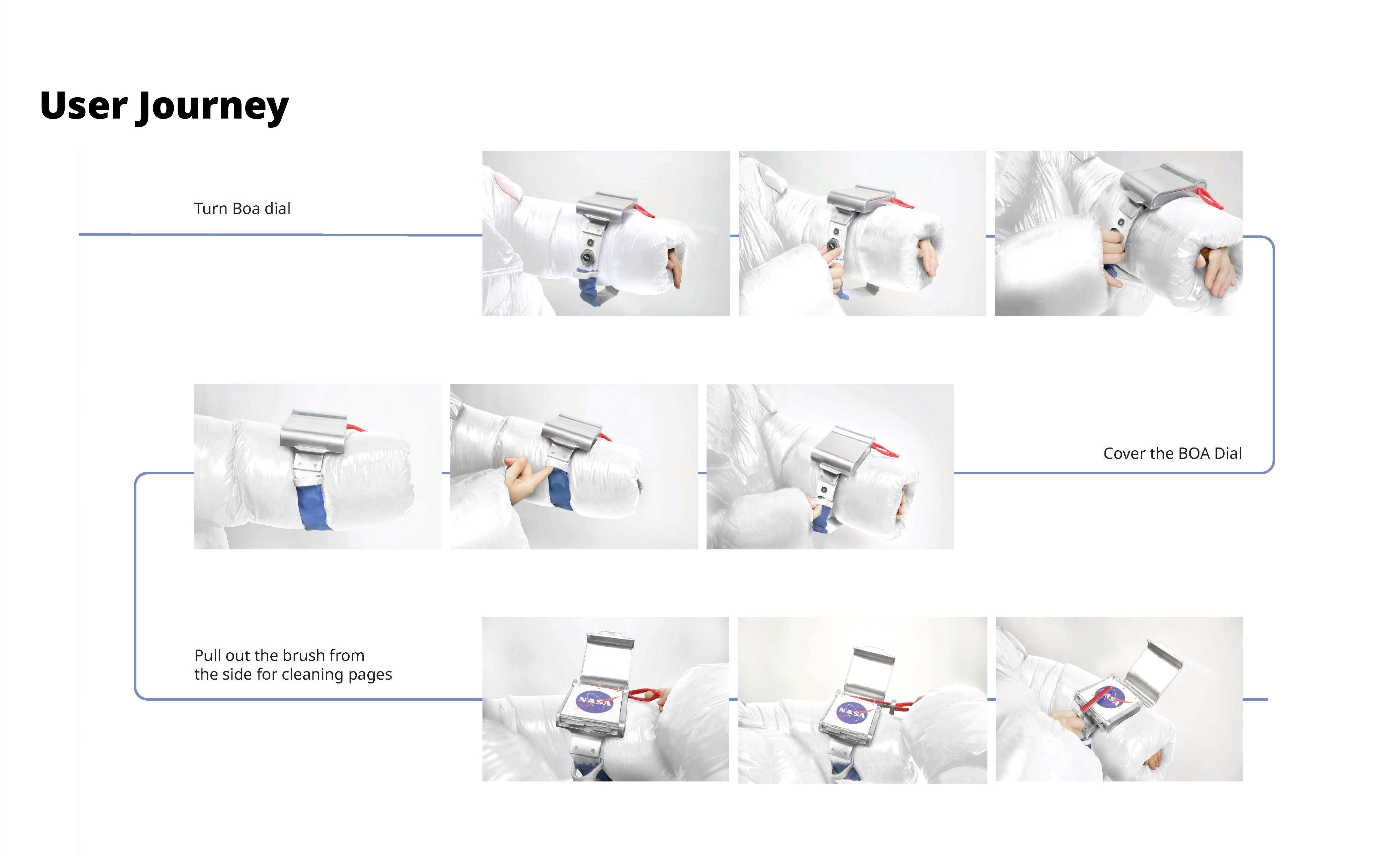 User Journey

Turn Boa dial

Cover the BOA Dial

Pull out the brush from the side for cleaning pages

NASA

NASA

NASA