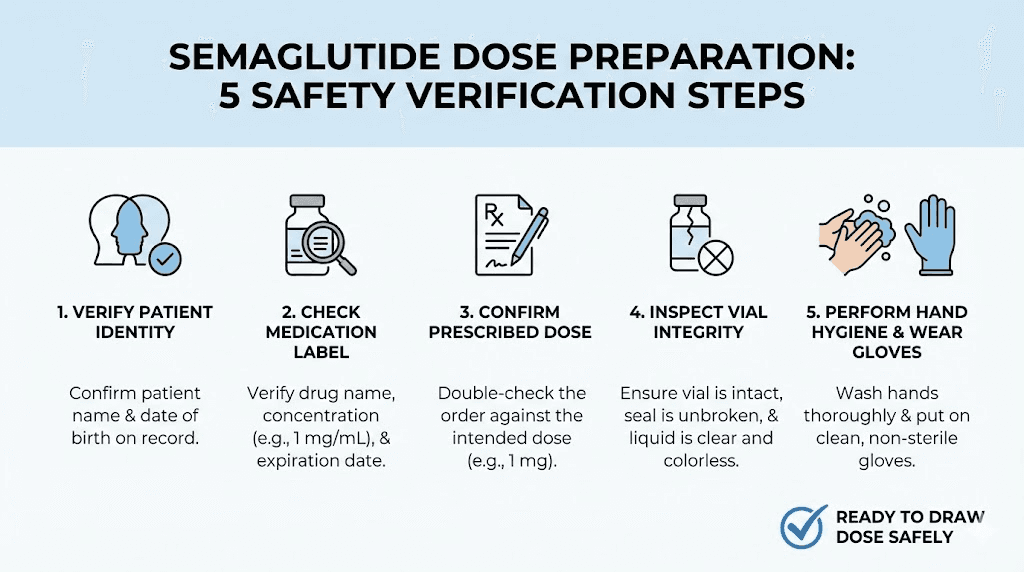 SEMAGLUTIDE DOSE PREPARATION:
5 SAFETY VERIFICATION STEPS

Rx

1. VERIFY PATIENT IDENTITY

Confirm patient name & date of birth on record.

2. CHECK MEDICATION LABEL

Verify drug name, concentration (e.g., 1 mg/mL), & expiration date.

3. CONFIRM PRESCRIBED DOSE

Double-check the order against the intended dose (e.g., 1 mg).

4. INSPECT VIAL INTEGRITY

Ensure vial is intact, seal is unbroken, & liquid is clear and colorless.

5. PERFORM HAND HYGIENE & WEAR GLOVES

Wash hands thoroughly & put on clean, non-sterile gloves.

READY TO DRAW DOSE SAFELY