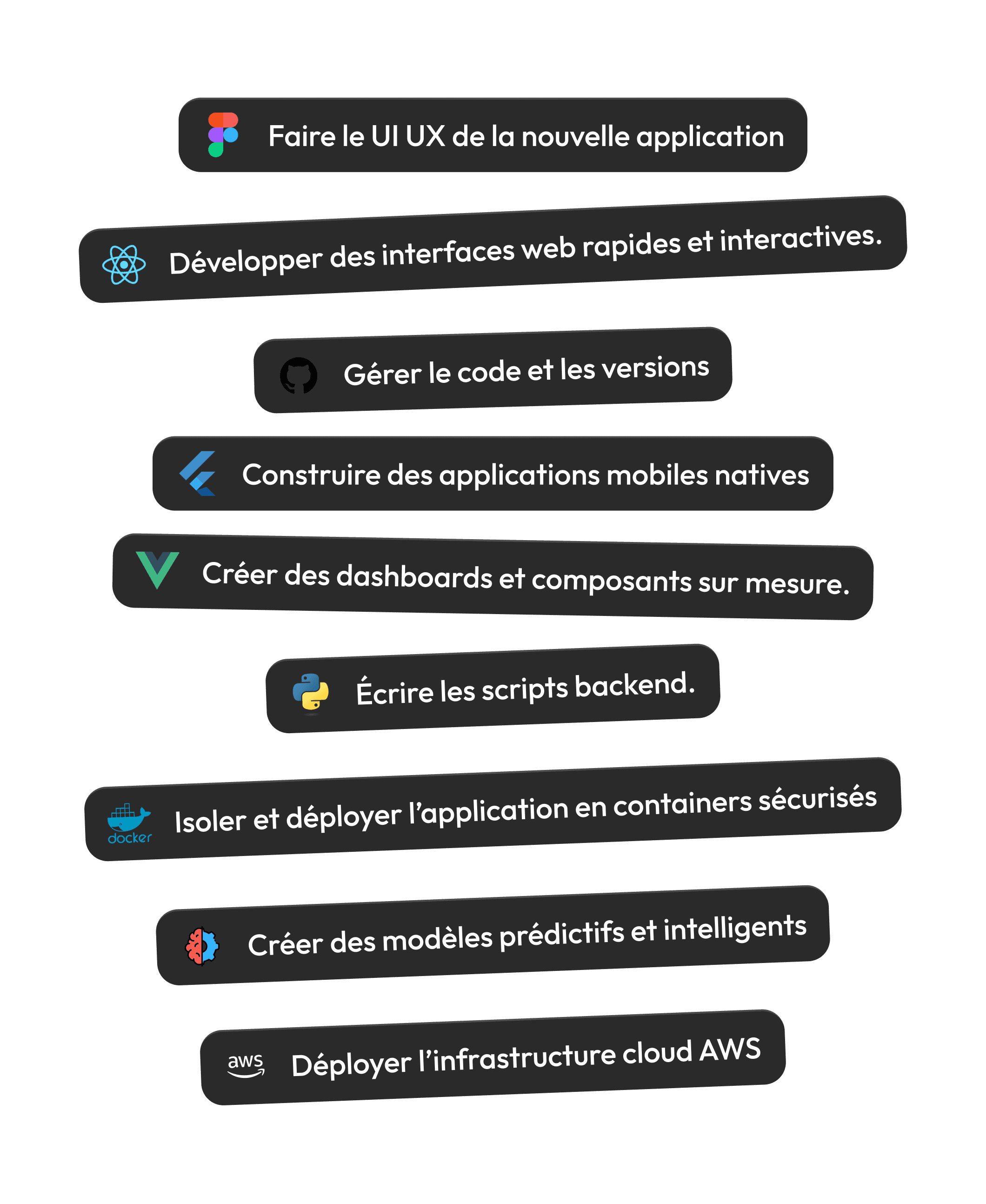 Faire le UI UX de la nouvelle application

Développer des interfaces web rapides et interactives.

Gérer le code et les versions

Construire des applications mobiles natives

Créer des dashboards et composants sur mesure.

Écrire les scripts backend.

docker

Isoler et déployer l'application en containers sécurisés

Créer des modèles prédictifs et intelligents

aws

Déployer l'infrastructure cloud AWS