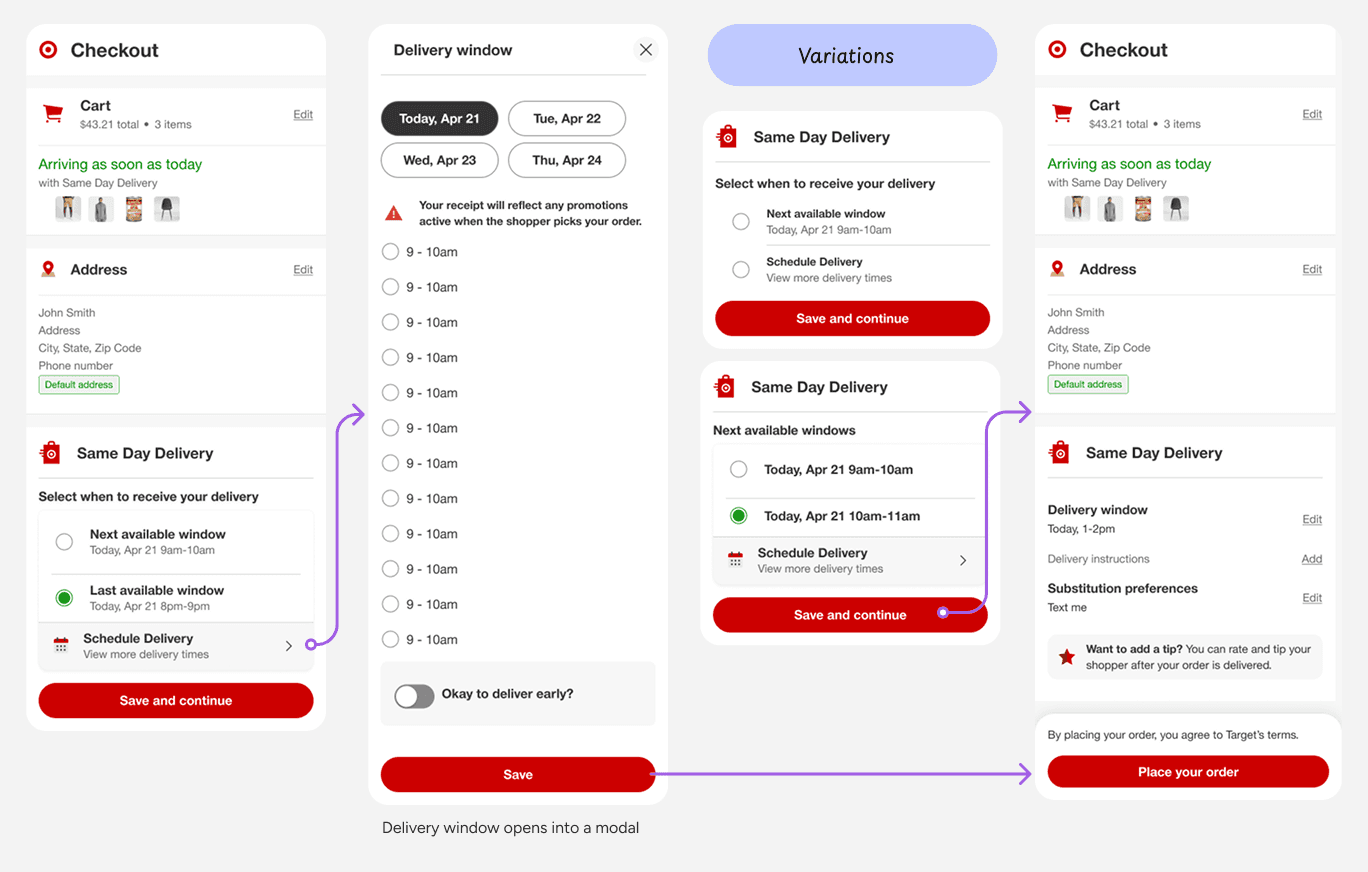 Checkout

Cart
$43.21 total • 3 items
Edit

Arriving as soon as today
with Same Day Delivery

Address
Edit

John Smith
Address
City, State, Zip Code
Phone number
Default address

Same Day Delivery

Select when to receive your delivery

Next available window
Today, Apr 21 9am-10am

Last available window
Today, Apr 21 8pm-9pm

Schedule Delivery
View more delivery times

Save and continue

Delivery window

Today, Apr 21
Tue, Apr 22
Wed, Apr 23
Thu, Apr 24

Your receipt will reflect any promotions active when the shopper picks your order.

9 - 10am
9 - 10am
9 - 10am
9 - 10am
9 - 10am
9 - 10am
9 - 10am
9 - 10am
9 - 10am
9 - 10am
9 - 10am
9 - 10am

Okay to deliver early?

Save

Delivery window opens into a modal

Variations

Same Day Delivery

Select when to receive your delivery

Next available window
Today, Apr 21 9am-10am

Schedule Delivery
View more delivery times

Save and continue

Same Day Delivery

Next available windows

Today, Apr 21 9am-10am

Today, Apr 21 10am-11am

Schedule Delivery
View more delivery times

Save and continue

Checkout

Cart
$43.21 total • 3 items
Edit

Arriving as soon as today
with Same Day Delivery

Address
Edit

John Smith
Address
City, State, Zip Code
Phone number
Default address

Same Day Delivery

Delivery window
Today, 1-2pm
Edit

Delivery instructions
Add

Substitution preferences
Text me
Edit

Want to add a tip? You can rate and tip your shopper after your order is delivered.

By placing your order, you agree to Target's terms.

Place your order