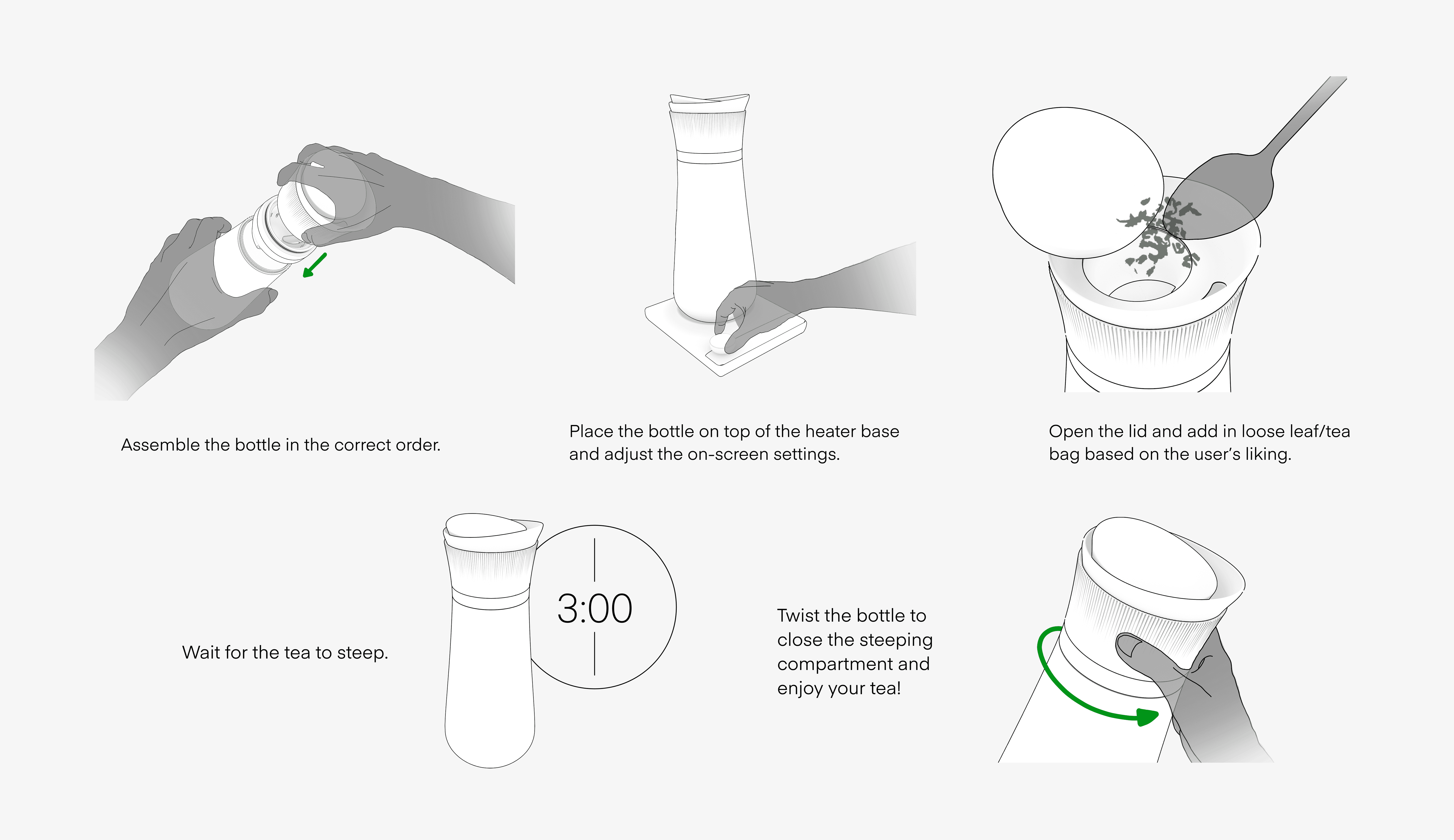 Assemble the bottle in the correct order.

Place the bottle on top of the heater base and adjust the on-screen settings.

Open the lid and add in loose leaf/tea bag based on the user's liking.

Wait for the tea to steep.

3:00

Twist the bottle to close the steeping compartment and enjoy your tea!