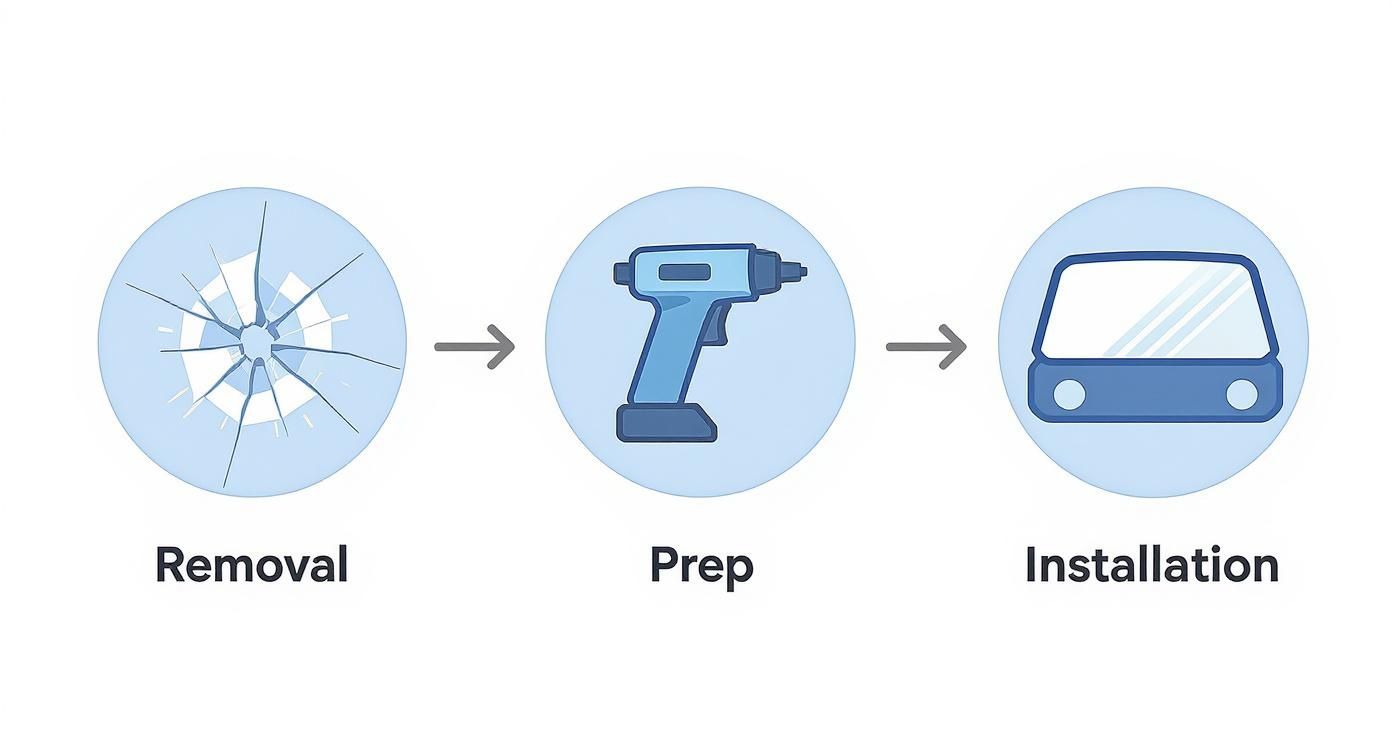 Removal

Prep

Installation