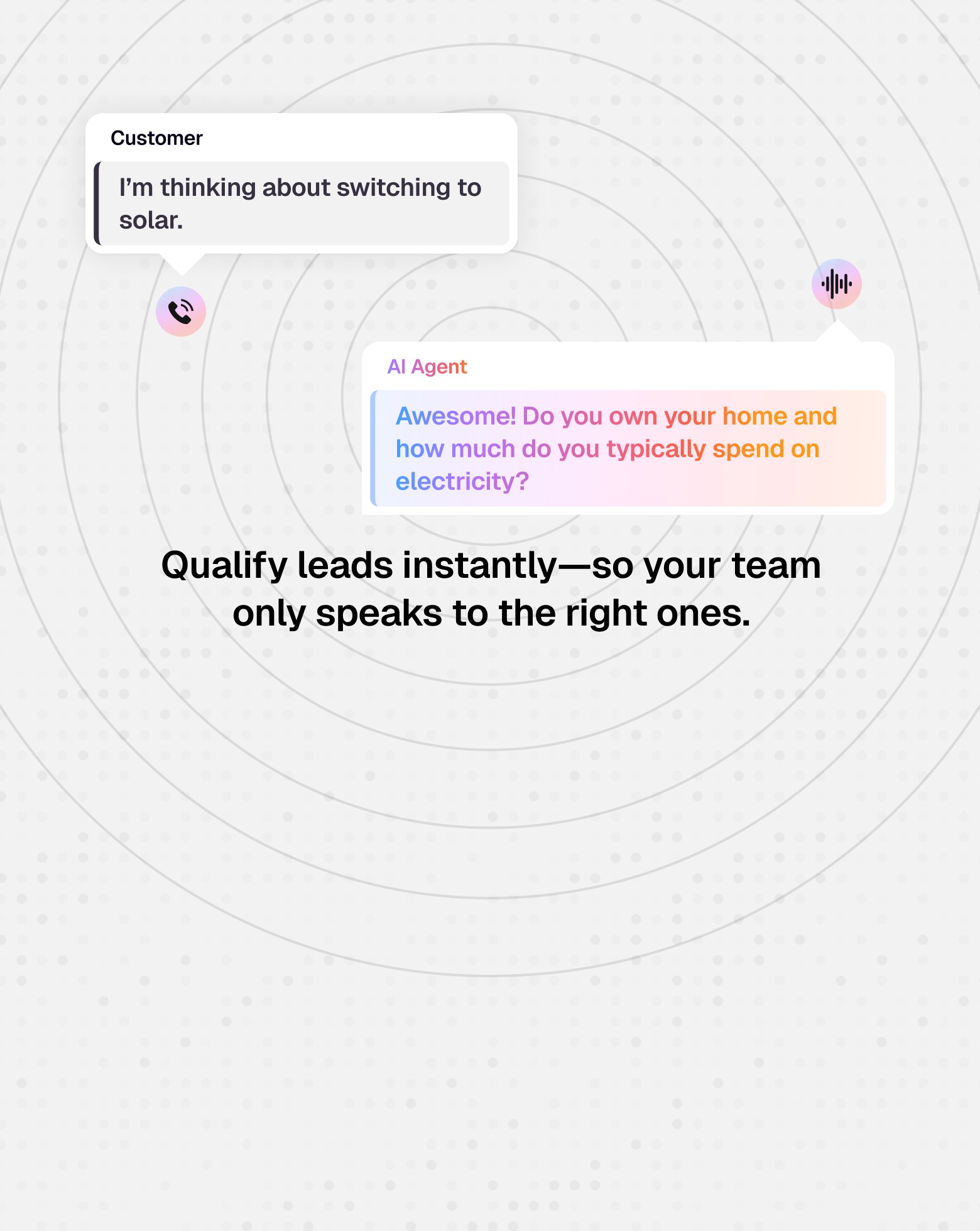 Customer

I'm thinking about switching to solar.

AI Agent

Awesome! Do you own your home and how much do you typically spend on electricity?

Qualify leads instantly—so your team only speaks to the right ones.