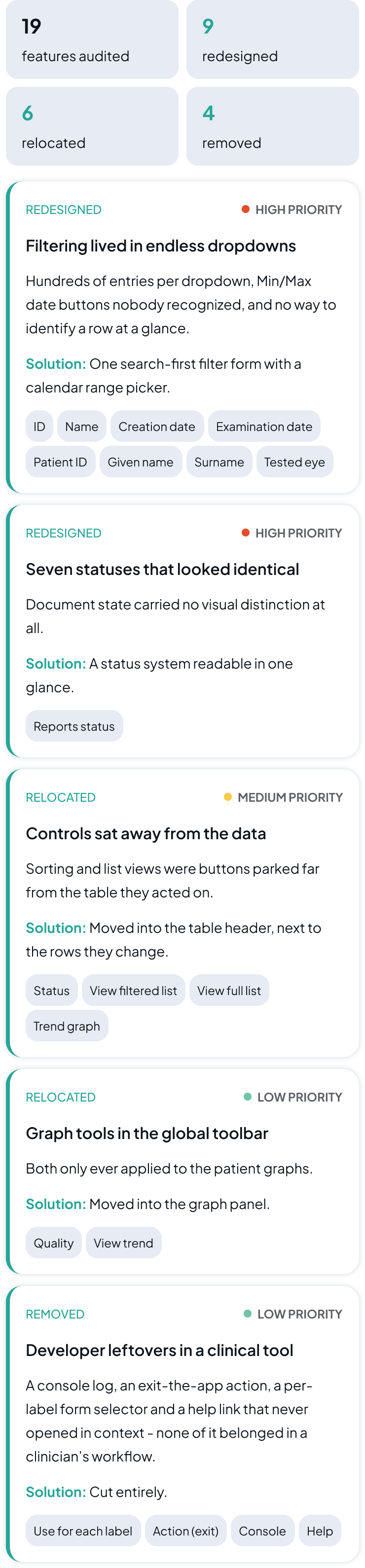 19
features audited

9
redesigned

6
relocated

4
removed

REDESIGNED
HIGH PRIORITY

Filtering lived in endless dropdowns

Hundreds of entries per dropdown, Min/Max date buttons nobody recognized, and no way to identify a row at a glance.

Solution: One search-first filter form with a calendar range picker.

ID
Name
Creation date
Examination date
Patient ID
Given name
Surname
Tested eye

REDESIGNED
HIGH PRIORITY

Seven statuses that looked identical

Document state carried no visual distinction at all.

Solution: A status system readable in one glance.

Reports status

RELOCATED
MEDIUM PRIORITY

Controls sat away from the data

Sorting and list views were buttons parked far from the table they acted on.

Solution: Moved into the table header, next to the rows they change.

Status
View filtered list
View full list
Trend graph

RELOCATED
LOW PRIORITY

Graph tools in the global toolbar

Both only ever applied to the patient graphs.

Solution: Moved into the graph panel.

Quality
View trend

REMOVED
LOW PRIORITY

Developer leftovers in a clinical tool

A console log, an exit-the-app action, a per-label form selector and a help link that never opened in context - none of it belonged in a clinician's workflow.

Solution: Cut entirely.

Use for each label
Action (exit)
Console
Help