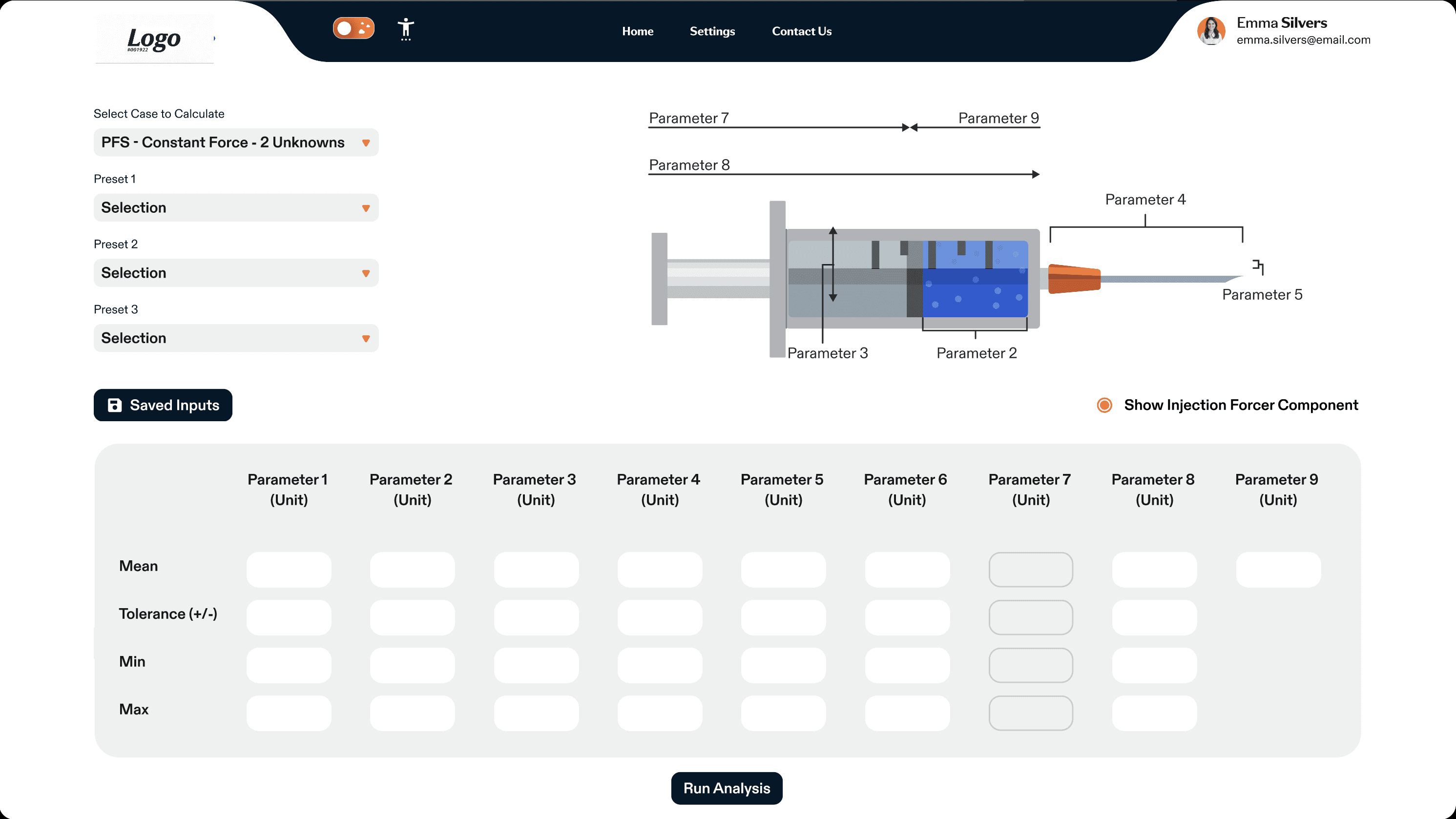 Logo
#001922

Home Settings Contact Us

Emma Silvers
emma.silvers@email.com

Select Case to Calculate
PFS - Constant Force - 2 Unknowns

Preset 1
Selection

Preset 2
Selection

Preset 3
Selection

Parameter 7
Parameter 9
Parameter 8
Parameter 4
Parameter 5
Parameter 3
Parameter 2

Saved Inputs

Show Injection Forcer Component

| | Parameter 1 (Unit) | Parameter 2 (Unit) | Parameter 3 (Unit) | Parameter 4 (Unit) | Parameter 5 (Unit) | Parameter 6 (Unit) | Parameter 7 (Unit) | Parameter 8 (Unit) | Parameter 9 (Unit) |
|---|---|---|---|---|---|---|---|---|---|
| Mean | | | | | | | | | |
| Tolerance (+/-) | | | | | | | | | |
| Min | | | | | | | | | |
| Max | | | | | | | | | |

Run Analysis