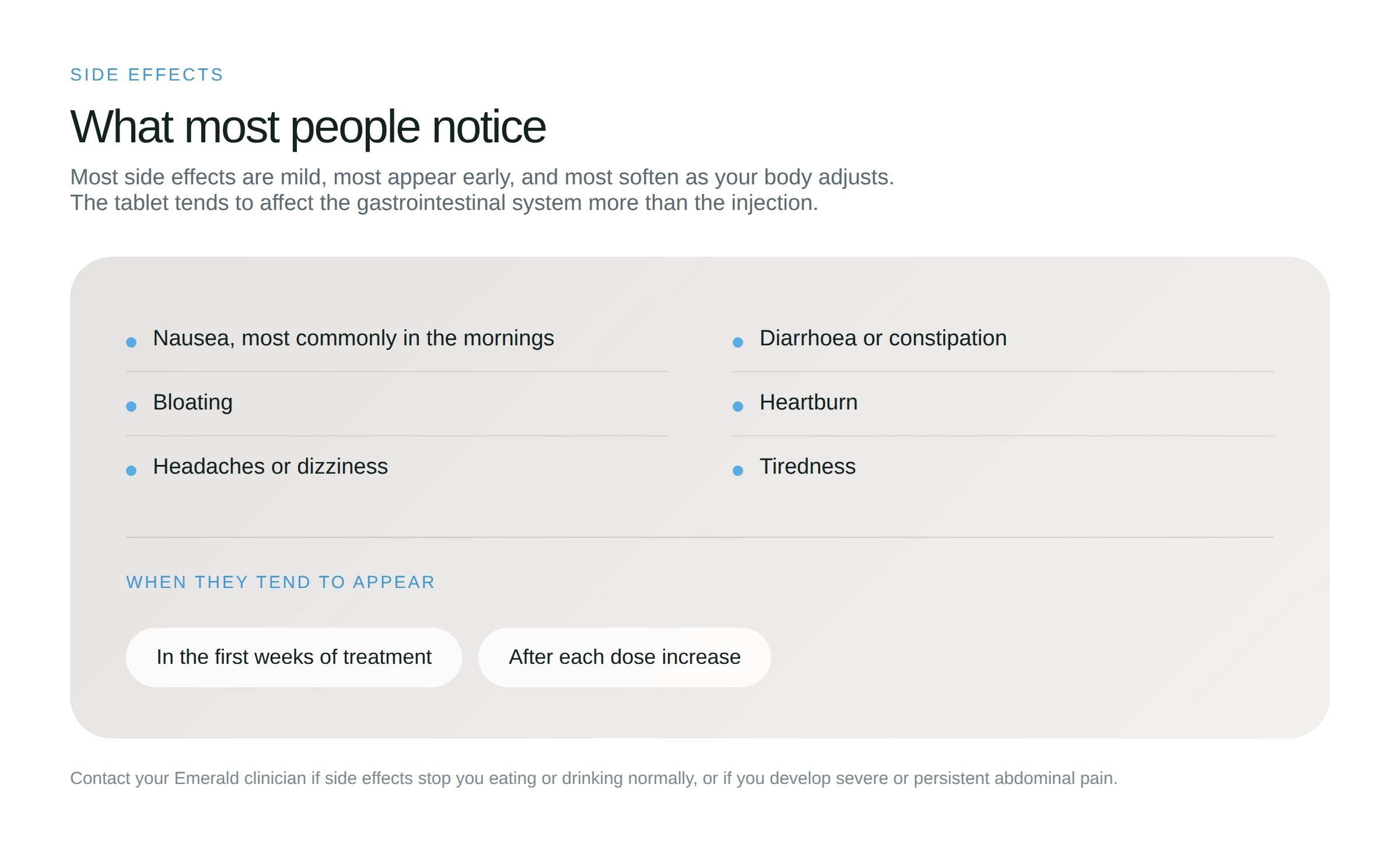 SIDE EFFECTS

What most people notice

Most side effects are mild, most appear early, and most soften as your body adjusts. The tablet tends to affect the gastrointestinal system more than the injection.

• Nausea, most commonly in the mornings
• Bloating
• Headaches or dizziness

• Diarrhoea or constipation
• Heartburn
• Tiredness

WHEN THEY TEND TO APPEAR

In the first weeks of treatment

After each dose increase

Contact your Emerald clinician if side effects stop you eating or drinking normally, or if you develop severe or persistent abdominal pain.