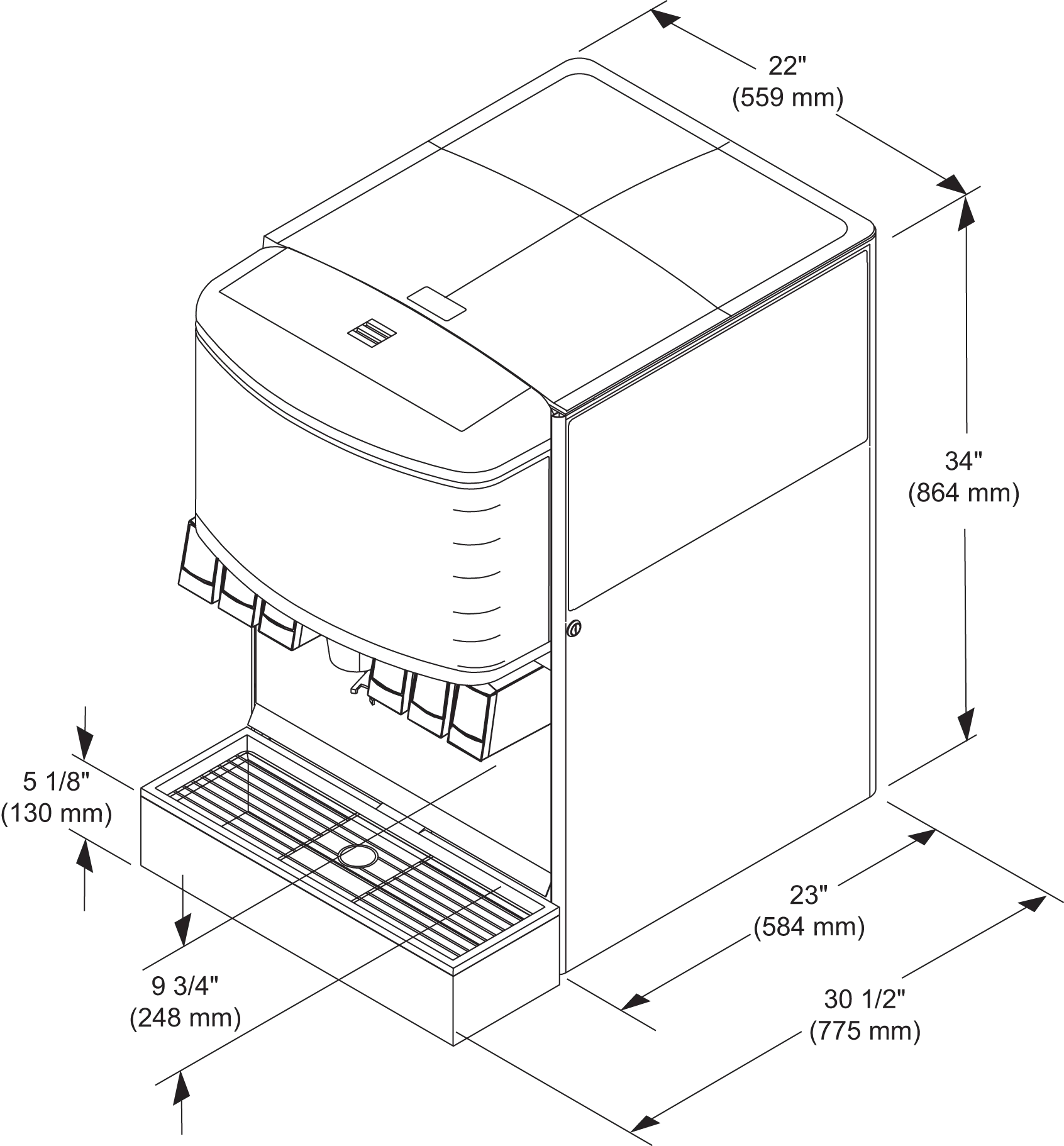 22"
(559 mm)

34"
(864 mm)

5 1/8"
(130 mm)

23"
(584 mm)

9 3/4"
(248 mm)

30 1/2"
(775 mm)