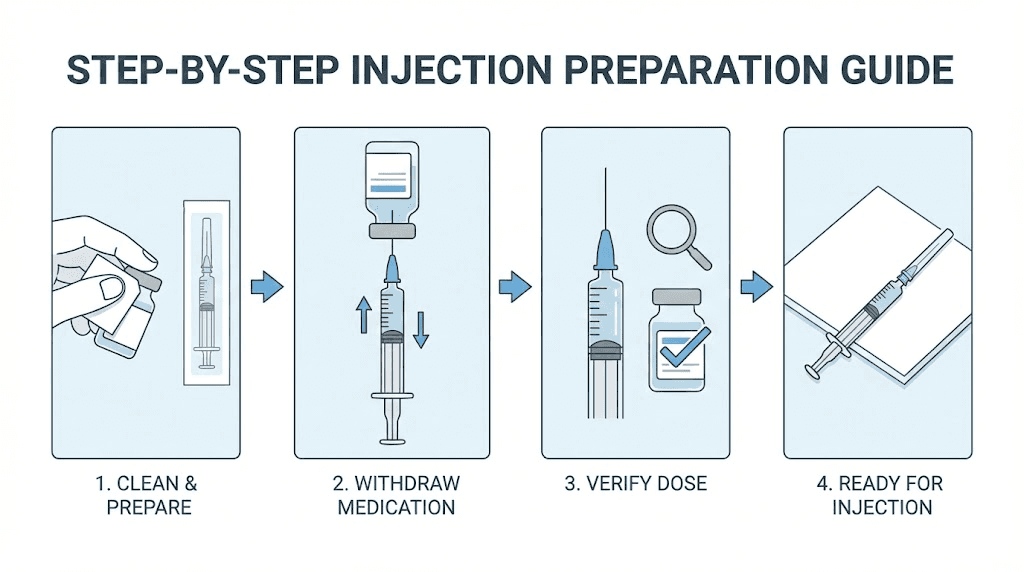 STEP-BY-STEP INJECTION PREPARATION GUIDE

1. CLEAN & PREPARE

2. WITHDRAW MEDICATION

3. VERIFY DOSE

4. READY FOR INJECTION