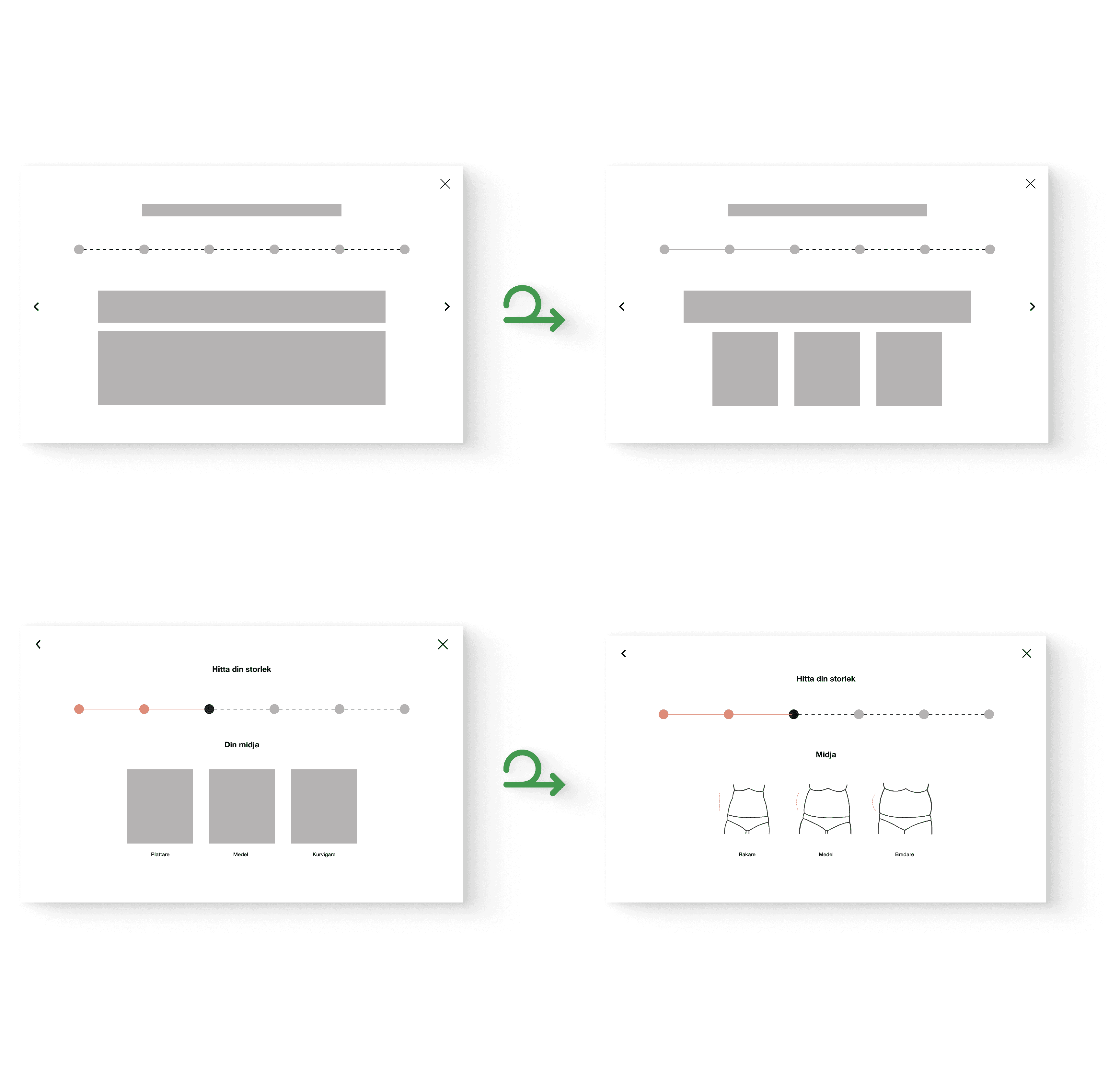 Hitta din storlek

Din midja

Plattare

Medel

Kurvigare

Hitta din storlek

Midja

Rakare

Medel

Bredare