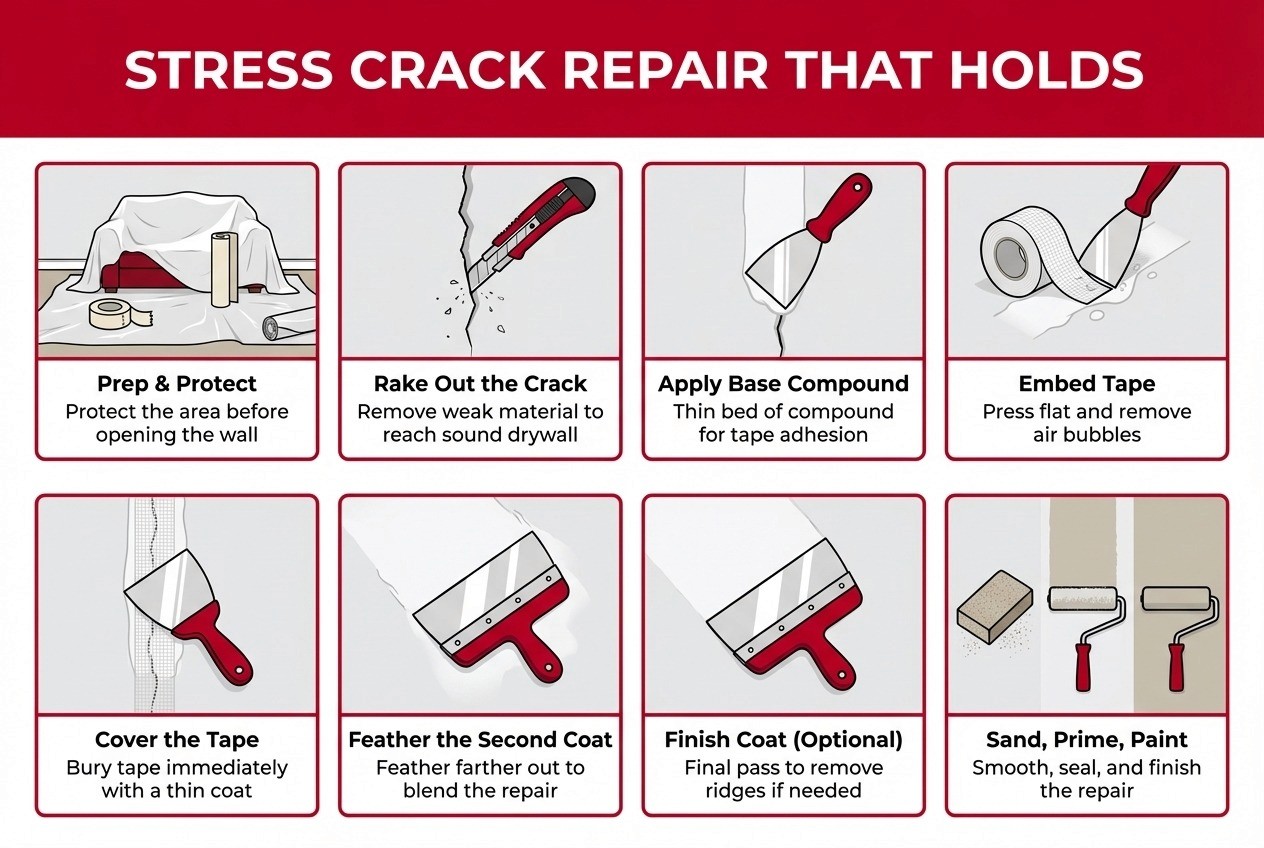 STRESS CRACK REPAIR THAT HOLDS

Prep & Protect
Protect the area before opening the wall

Rake Out the Crack
Remove weak material to reach sound drywall

Apply Base Compound
Thin bed of compound for tape adhesion

Embed Tape
Press flat and remove air bubbles

Cover the Tape
Bury tape immediately with a thin coat

Feather the Second Coat
Feather farther out to blend the repair

Finish Coat (Optional)
Final pass to remove ridges if needed

Sand, Prime, Paint
Smooth, seal, and finish the repair