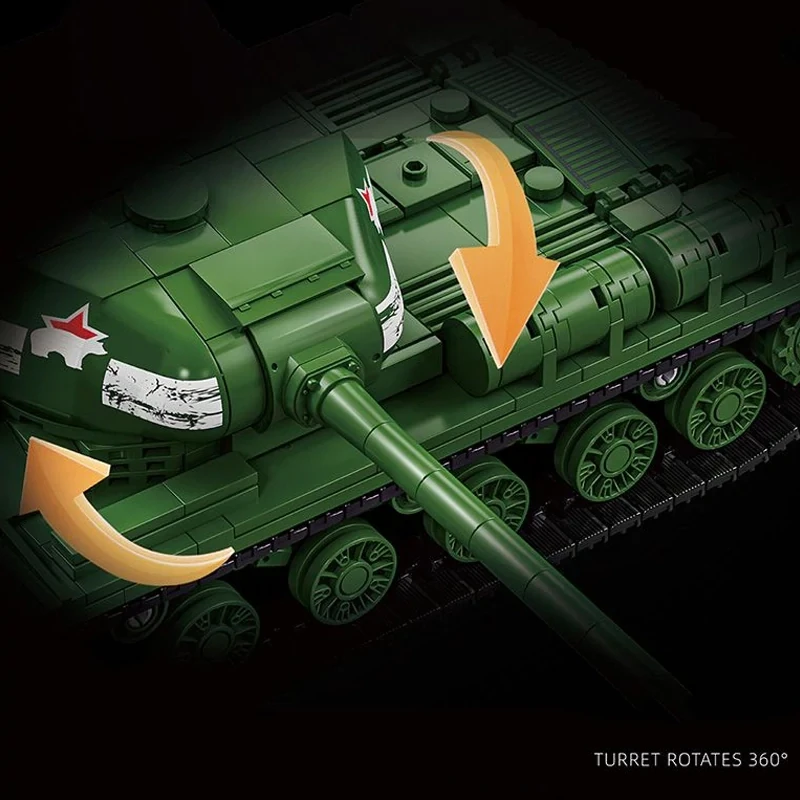 TURRET ROTATES 360°