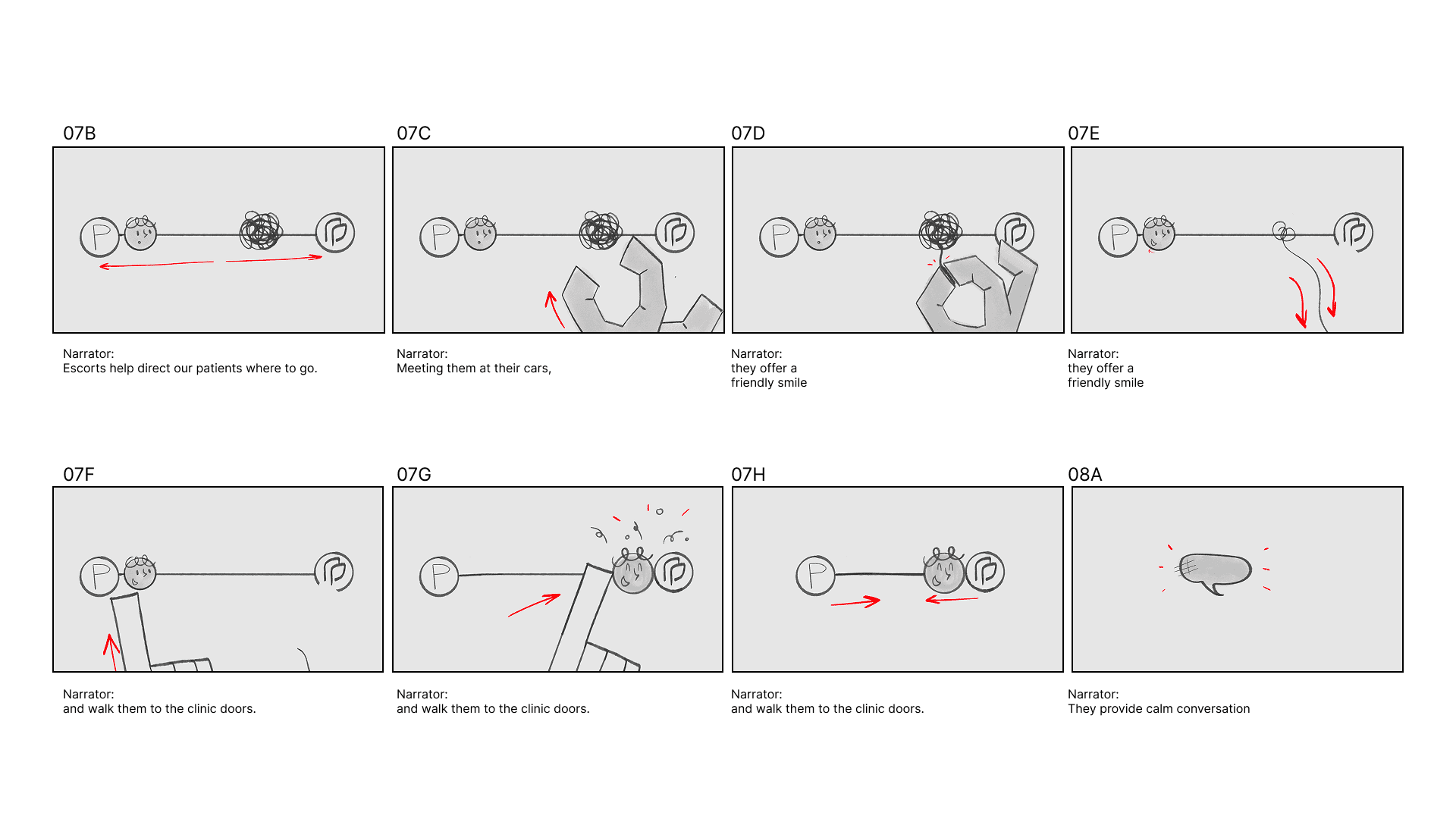 07B

P

Narrator:
Escorts help direct our patients where to go.

07C

P

Narrator:
Meeting them at their cars,

07D

P

Narrator:
they offer a friendly smile

07E

P

Narrator:
they offer a friendly smile

07F

P

Narrator:
and walk them to the clinic doors.

07G

P

Narrator:
and walk them to the clinic doors.

07H

P

Narrator:
and walk them to the clinic doors.

08A

Narrator:
They provide calm conversation