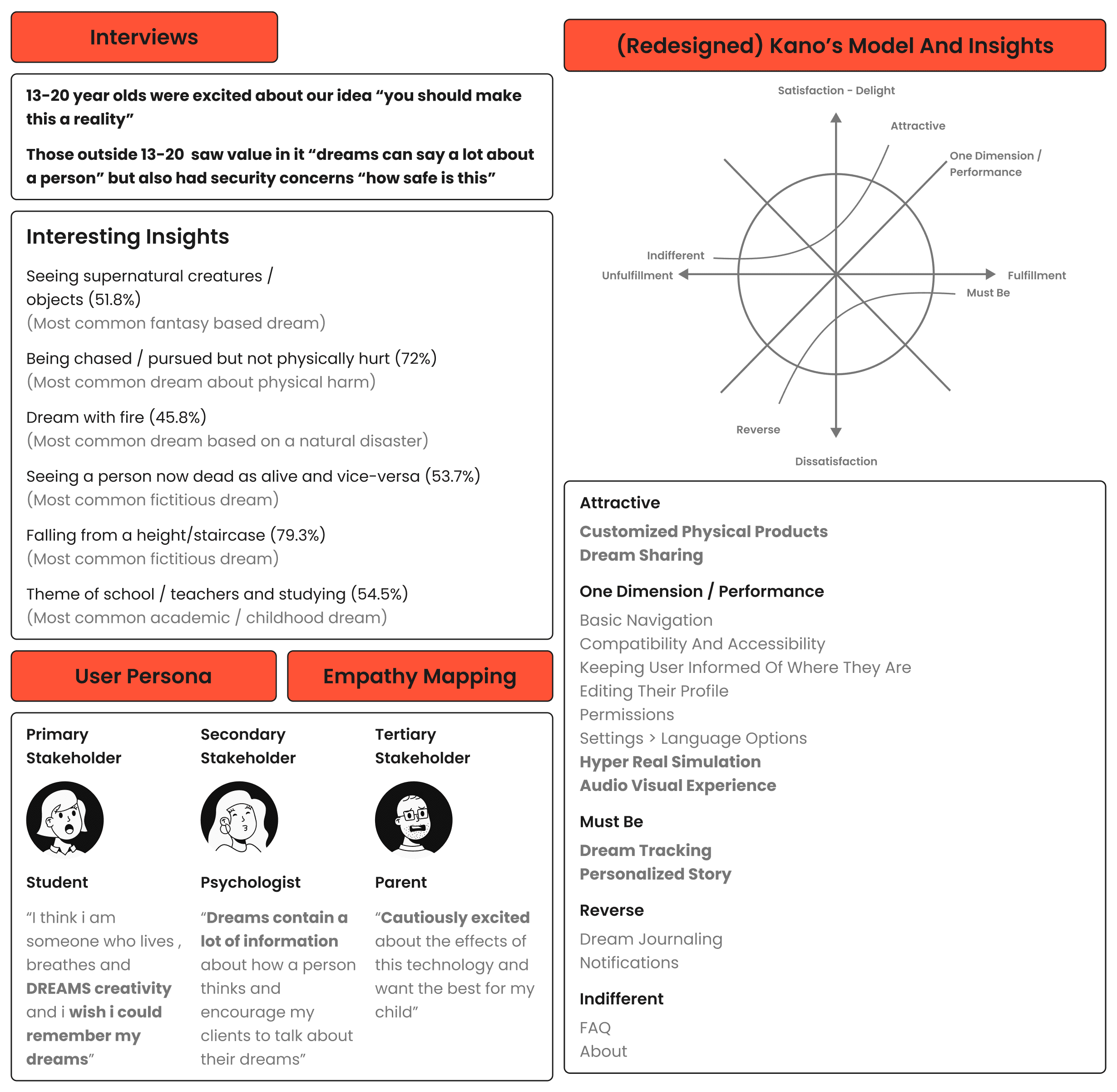 Interviews

13-20 year olds were excited about our idea “you should make this a reality”

Those outside 13-20 saw value in it “dreams can say a lot about a person” but also had security concerns “how safe is this”

Interesting Insights

Seeing supernatural creatures / objects (51.8%)
(Most common fantasy based dream)

Being chased / pursued but not physically hurt (72%)
(Most common dream about physical harm)

Dream with fire (45.8%)
(Most common dream based on a natural disaster)

Seeing a person now dead as alive and vice-versa (53.7%)
(Most common fictitious dream)

Falling from a height/staircase (79.3%)
(Most common fictitious dream)

Theme of school / teachers and studying (54.5%)
(Most common academic / childhood dream)

User Persona

Empathy Mapping

Primary Stakeholder

Student

“I think i am someone who lives , breathes and DREAMS creativity and i wish i could remember my dreams”

Secondary Stakeholder

Psychologist

“Dreams contain a lot of information about how a person thinks and encourage my clients to talk about their dreams”

Tertiary Stakeholder

Parent

“Cautiously excited about the effects of this technology and want the best for my child”

(Redesigned) Kano’s Model And Insights

Satisfaction - Delight
Attractive
One Dimension / Performance
Indifferent
Unfulfillment
Fulfillment
Must Be
Reverse
Dissatisfaction

Attractive
Customized Physical Products
Dream Sharing

One Dimension / Performance
Basic Navigation
Compatibility And Accessibility
Keeping User Informed Of Where They Are
Editing Their Profile
Permissions
Settings > Language Options
Hyper Real Simulation
Audio Visual Experience

Must Be
Dream Tracking
Personalized Story

Reverse
Dream Journaling
Notifications

Indifferent
FAQ
About