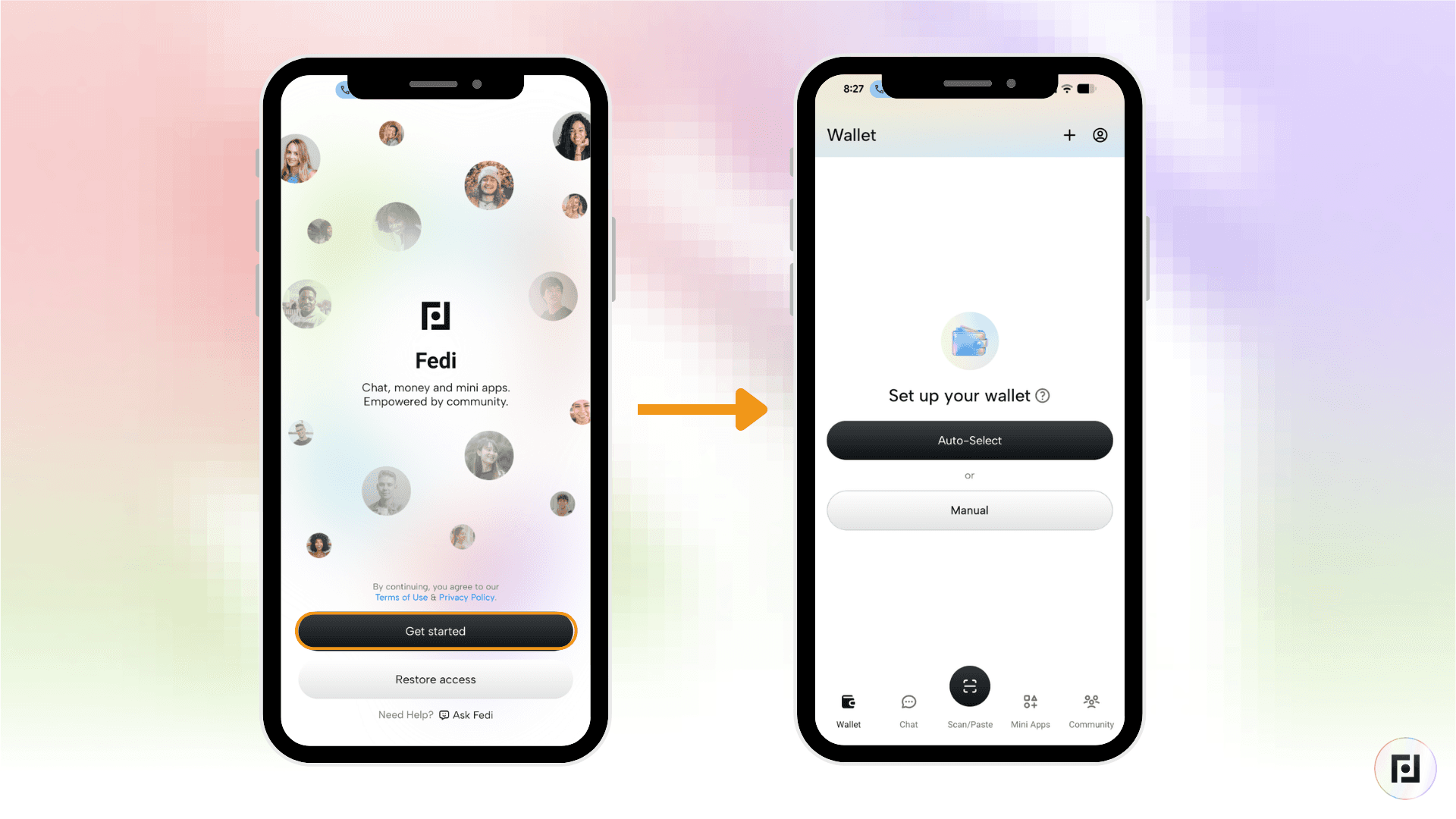 Fedi

Chat, money and mini apps.
Empowered by community.

By continuing, you agree to our
Terms of Use & Privacy Policy.

Get started

Restore access

Need Help? Ask Fedi

8:27

Wallet

Set up your wallet

Auto-Select

or

Manual

Wallet
Chat
Scan/Paste
Mini Apps
Community