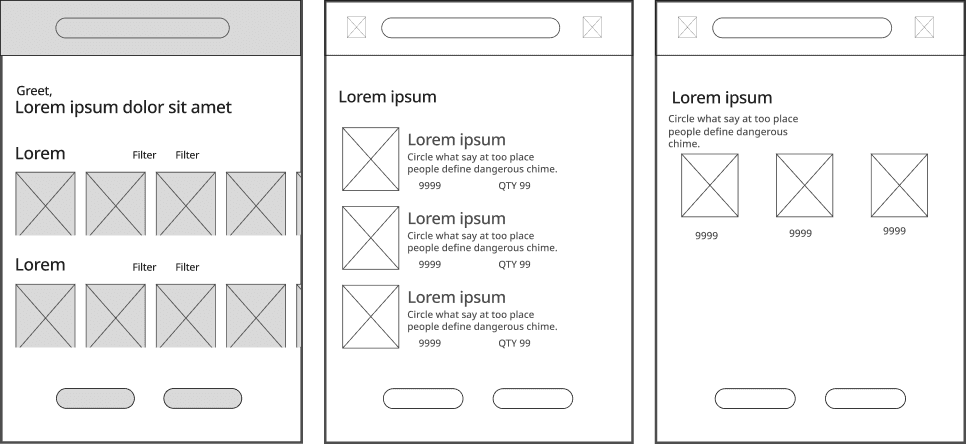 Greet,
Lorem ipsum dolor sit amet

Lorem Filter Filter

Lorem Filter Filter

Lorem ipsum

Lorem ipsum
Circle what say at too place people define dangerous chime.
9999 QTY 99

Lorem ipsum
Circle what say at too place people define dangerous chime.
9999 QTY 99

Lorem ipsum
Circle what say at too place people define dangerous chime.
9999 QTY 99

Lorem ipsum
Circle what say at too place people define dangerous chime.

9999 9999 9999