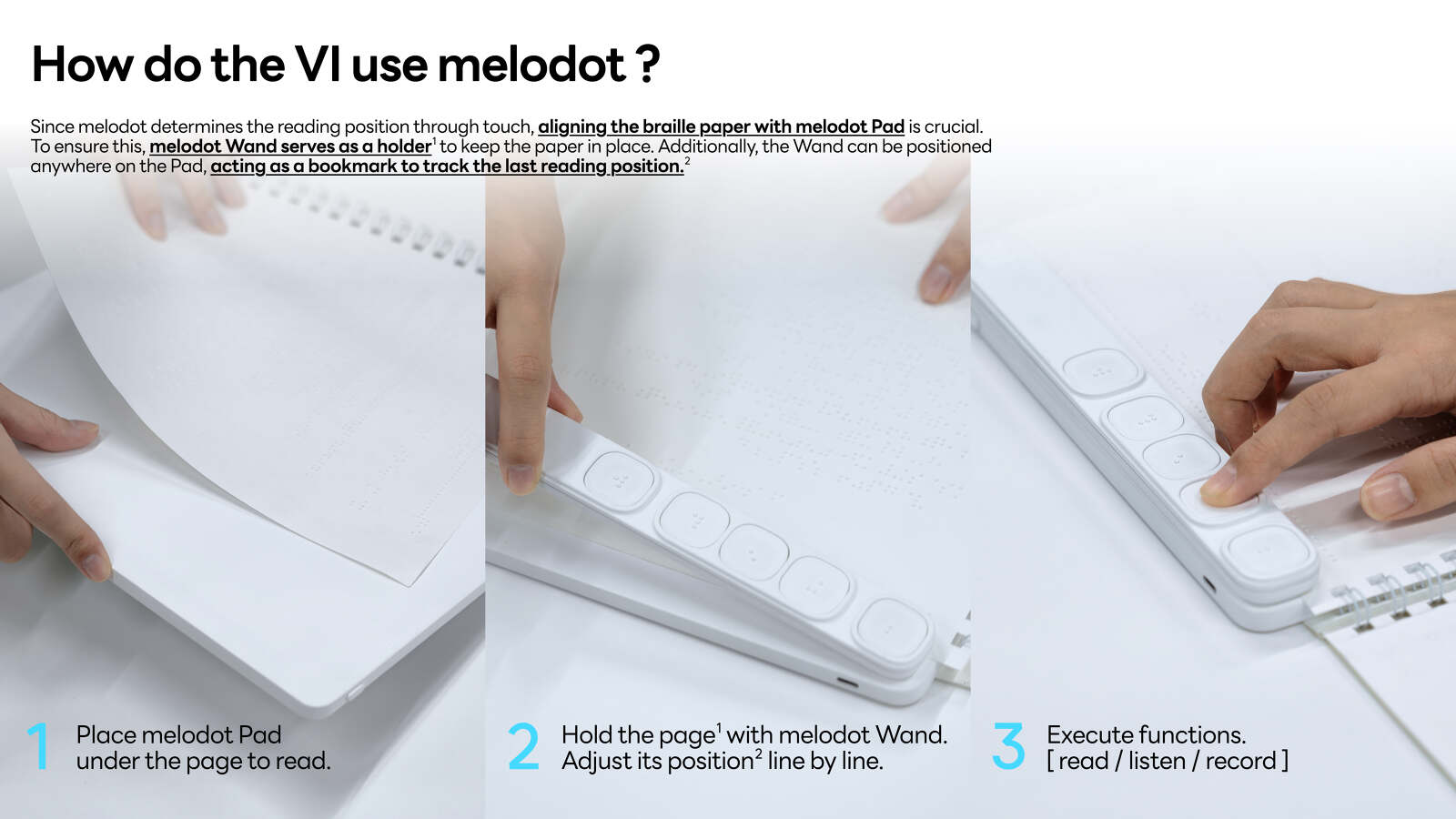 How do the VI use melodot ?

Since melodot determines the reading position through touch, aligning the braille paper with melodot Pad is crucial. To ensure this, melodot Wand serves as a holder$^1$ to keep the paper in place. Additionally, the Wand can be positioned anywhere on the Pad, acting as a bookmark to track the last reading position.$^2$

1 Place melodot Pad under the page to read.

2 Hold the page$^1$ with melodot Wand. Adjust its position$^2$ line by line.

3 Execute functions. [ read / listen / record ]