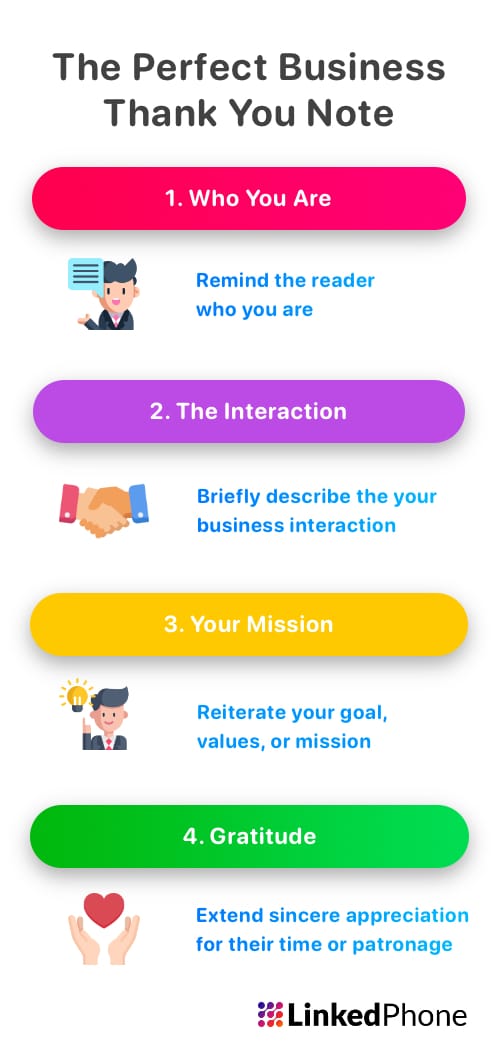 The Perfect Business Thank You Note

1. Who You Are

Remind the reader who you are

2. The Interaction

Briefly describe the your business interaction

3. Your Mission

Reiterate your goal, values, or mission

4. Gratitude

Extend sincere appreciation for their time or patronage

LinkedPhone