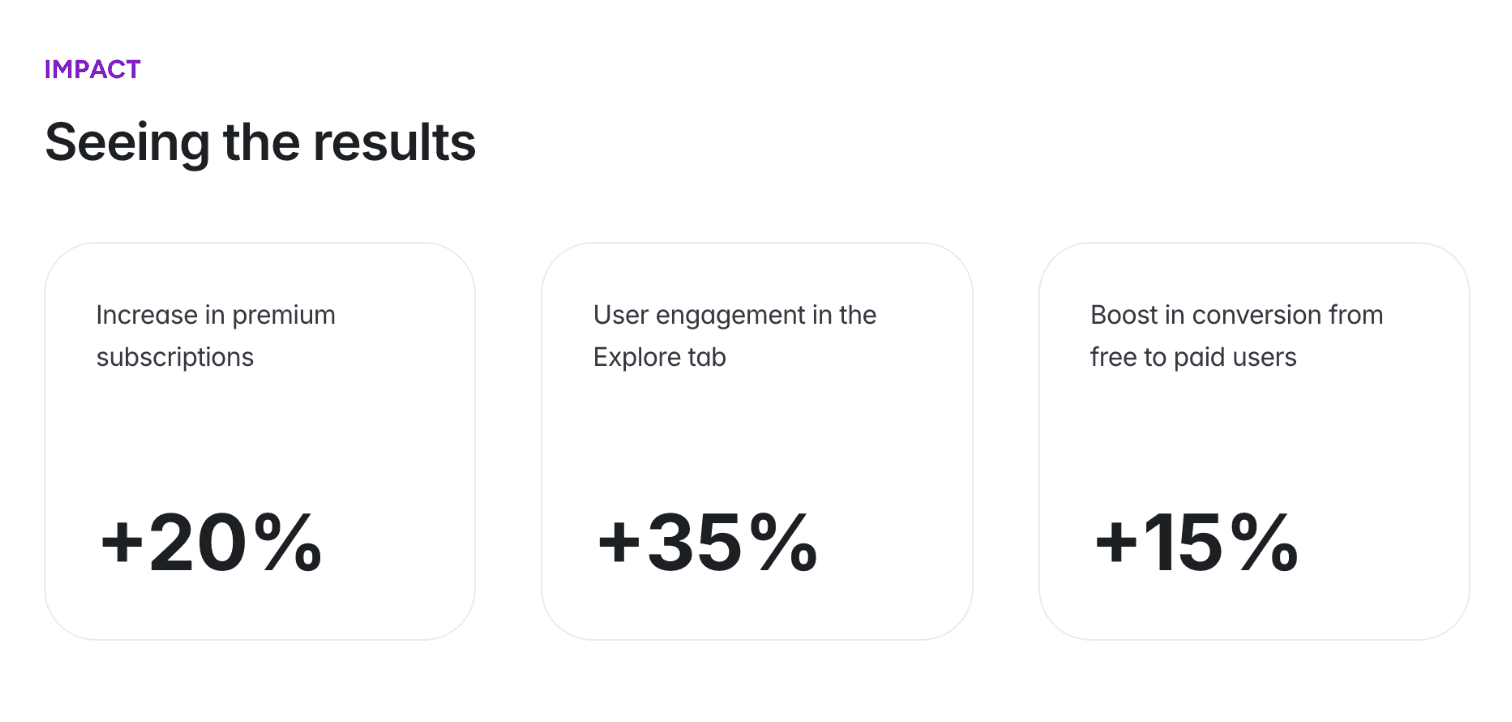 IMPACT

Seeing the results

Increase in premium subscriptions

+20%

User engagement in the Explore tab

+35%

Boost in conversion from free to paid users

+15%