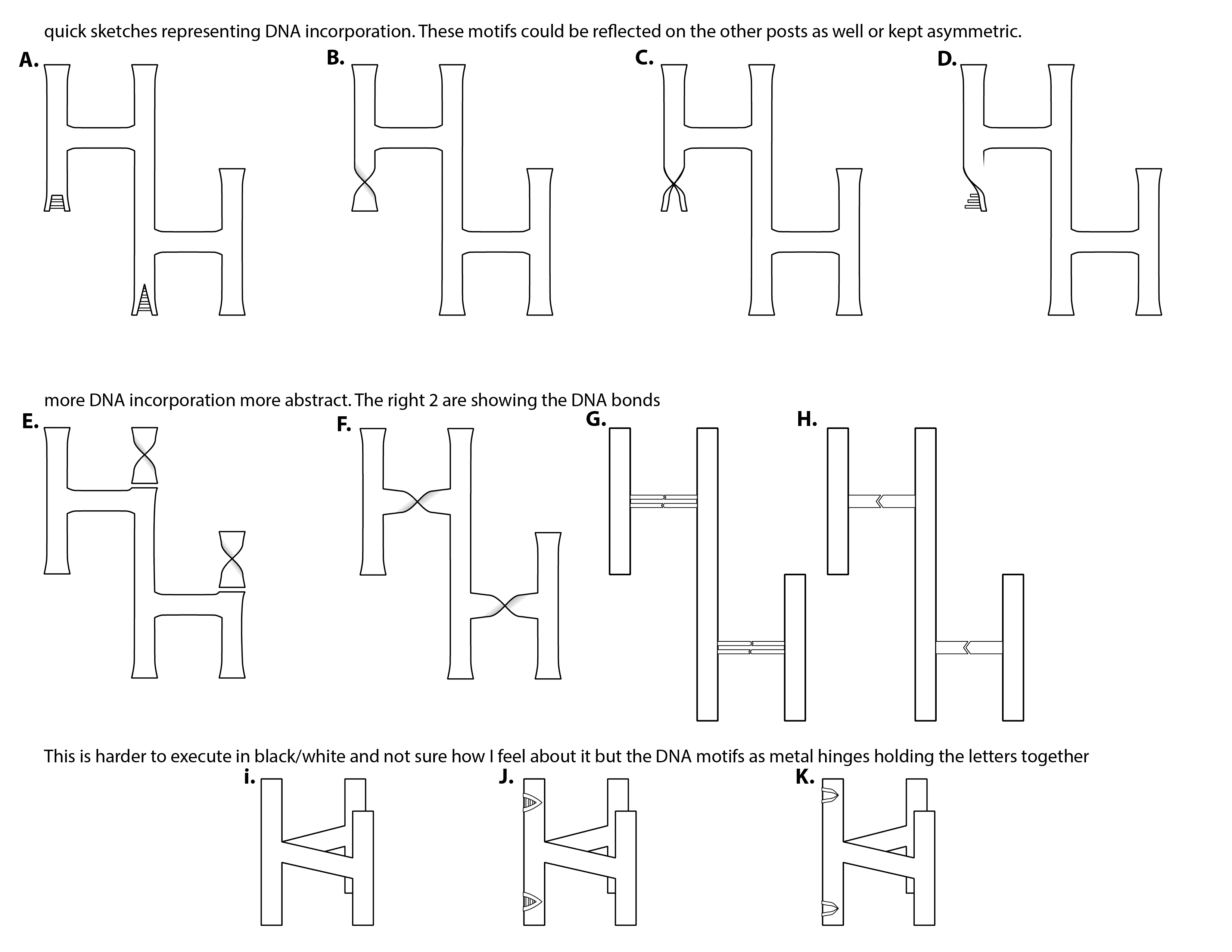 quick sketches representing DNA incorporation. These motifs could be reflected on the other posts as well or kept asymmetric.

A.

B.

C.

D.

more DNA incorporation more abstract. The right 2 are showing the DNA bonds

E.

F.

G.

H.

This is harder to execute in black/white and not sure how I feel about it but the DNA motifs as metal hinges holding the letters together

i.

J.

K.