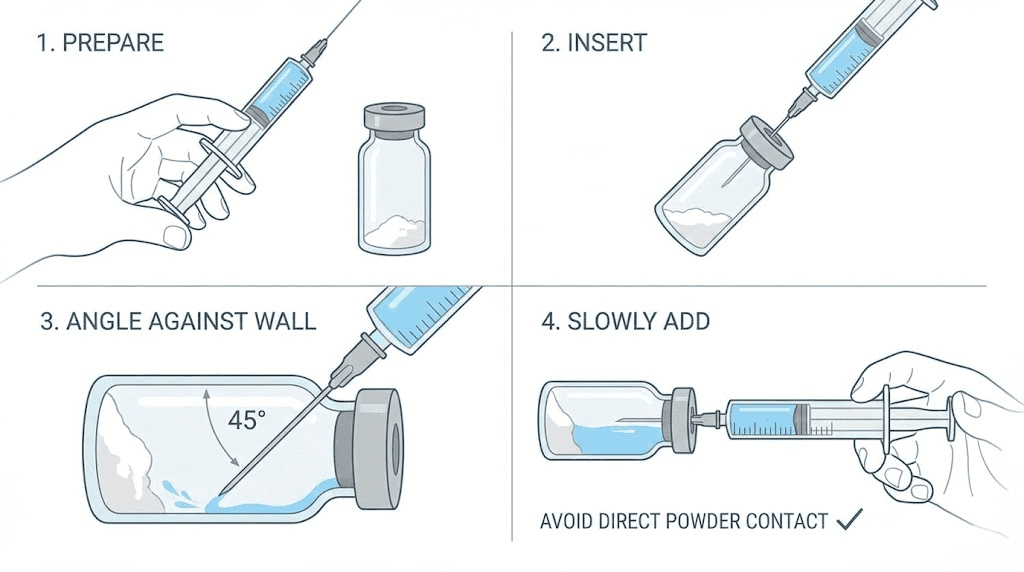 1. PREPARE

2. INSERT

3. ANGLE AGAINST WALL

45°

4. SLOWLY ADD

AVOID DIRECT POWDER CONTACT ✓