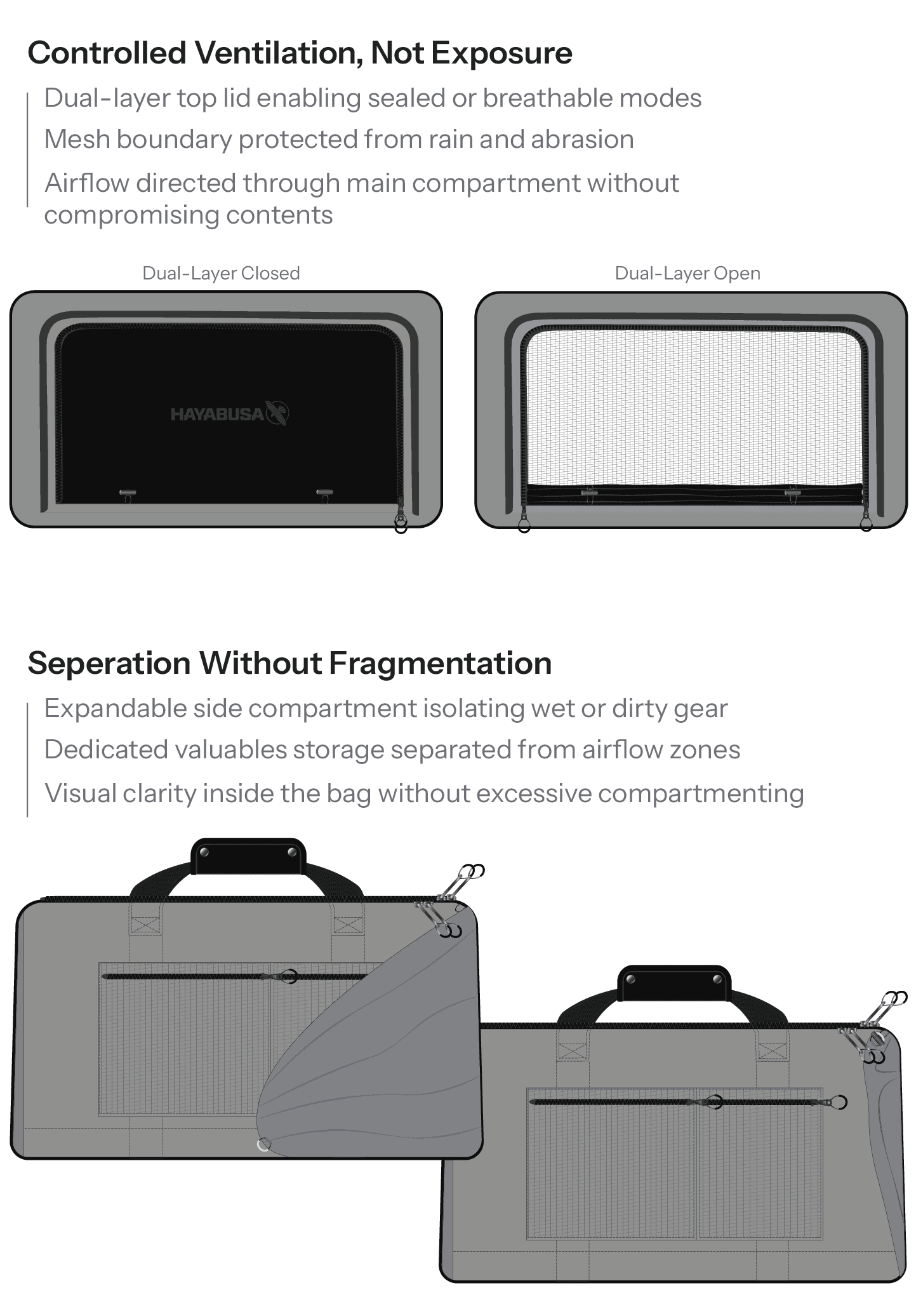 Controlled Ventilation, Not Exposure

Dual-layer top lid enabling sealed or breathable modes

Mesh boundary protected from rain and abrasion

Airflow directed through main compartment without compromising contents

Dual-Layer Closed

HAYABUSA

Dual-Layer Open

Seperation Without Fragmentation

Expandable side compartment isolating wet or dirty gear

Dedicated valuables storage separated from airflow zones

Visual clarity inside the bag without excessive compartmenting