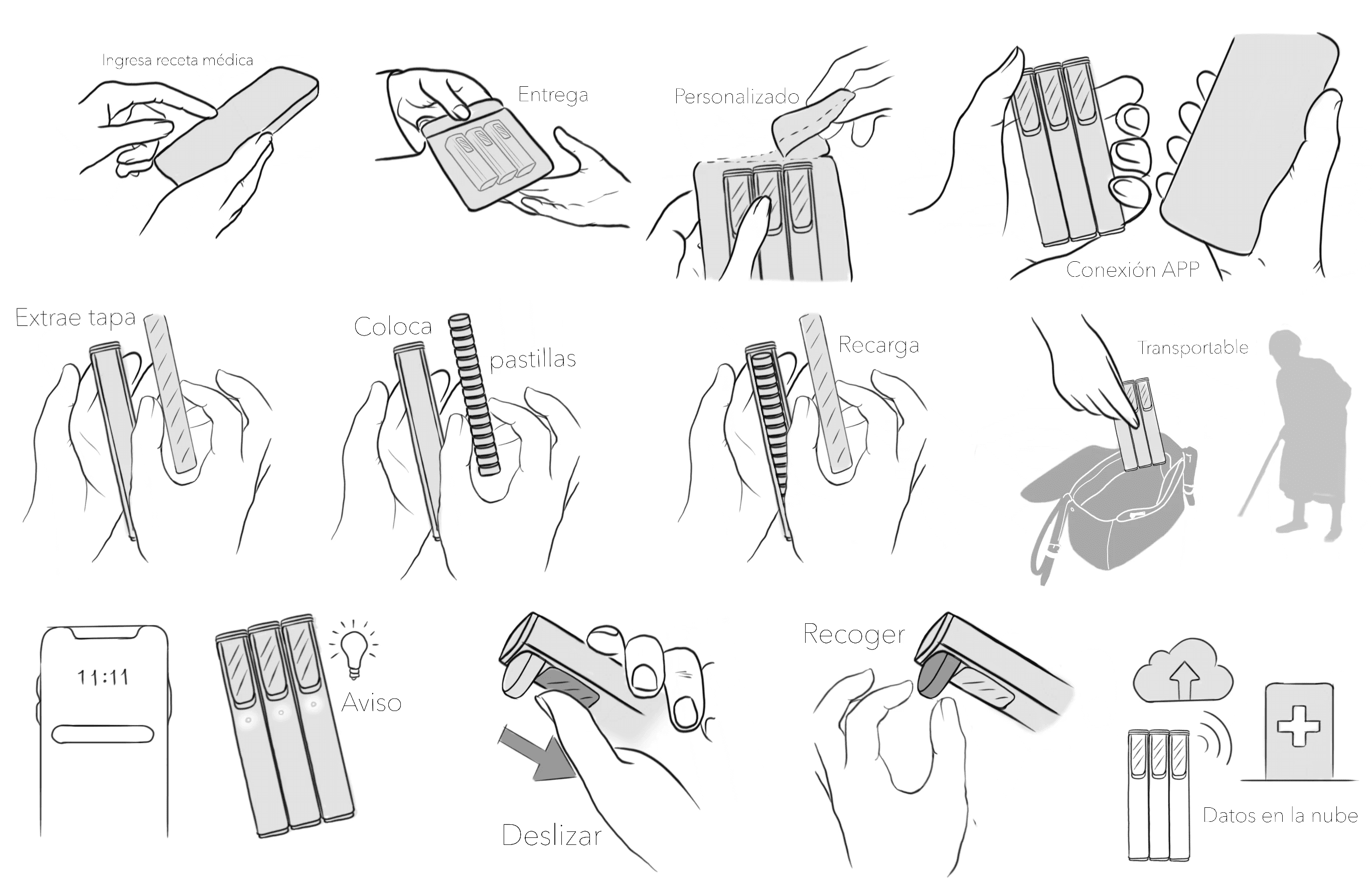 Ingresa receta médica

Entrega

Personalizado

Conexión APP

Extrae tapa

Coloca pastillas

Recarga

Transportable

11:11

Aviso

Deslizar

Recoger

Datos en la nube