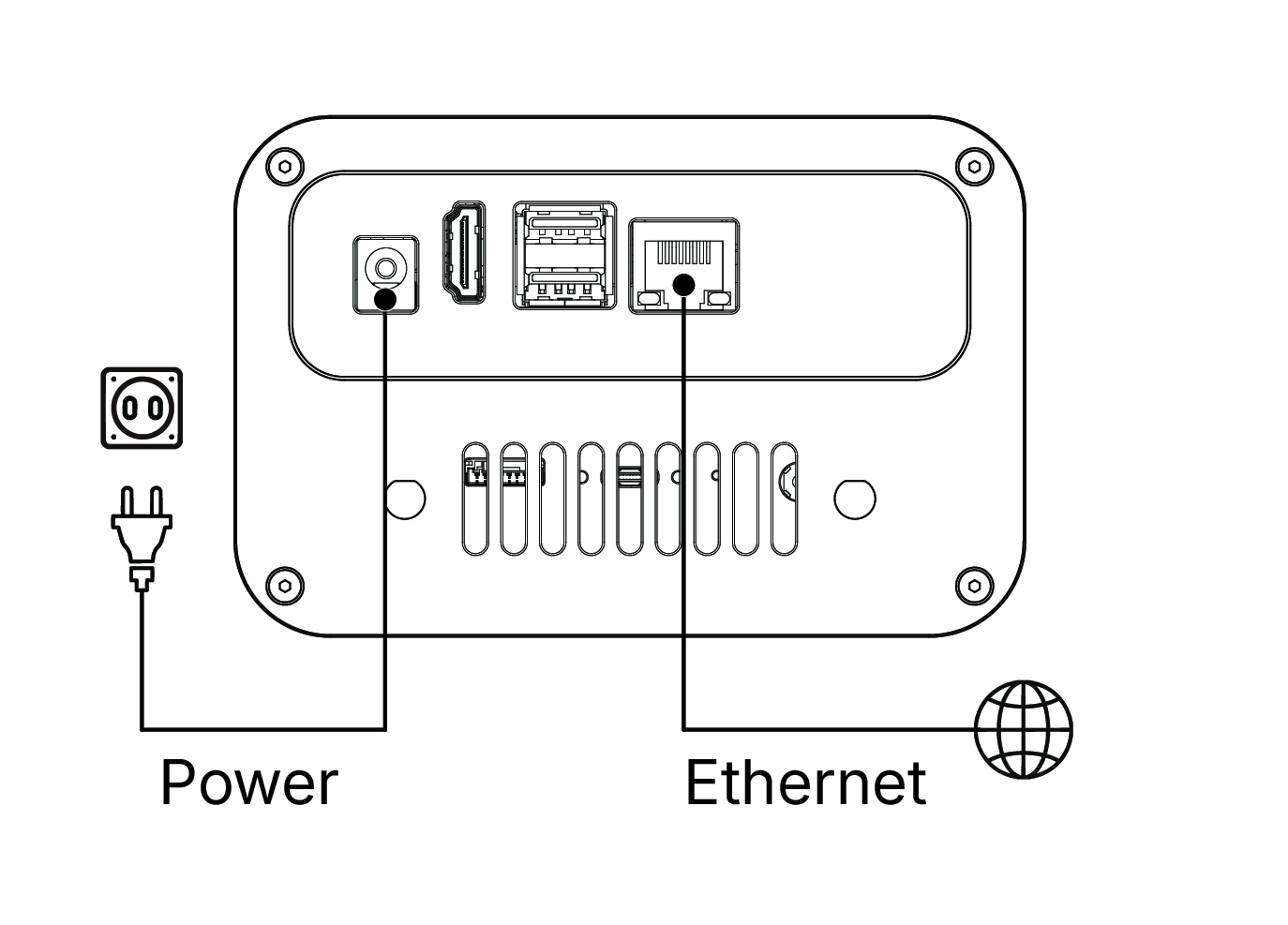 Power

Ethernet