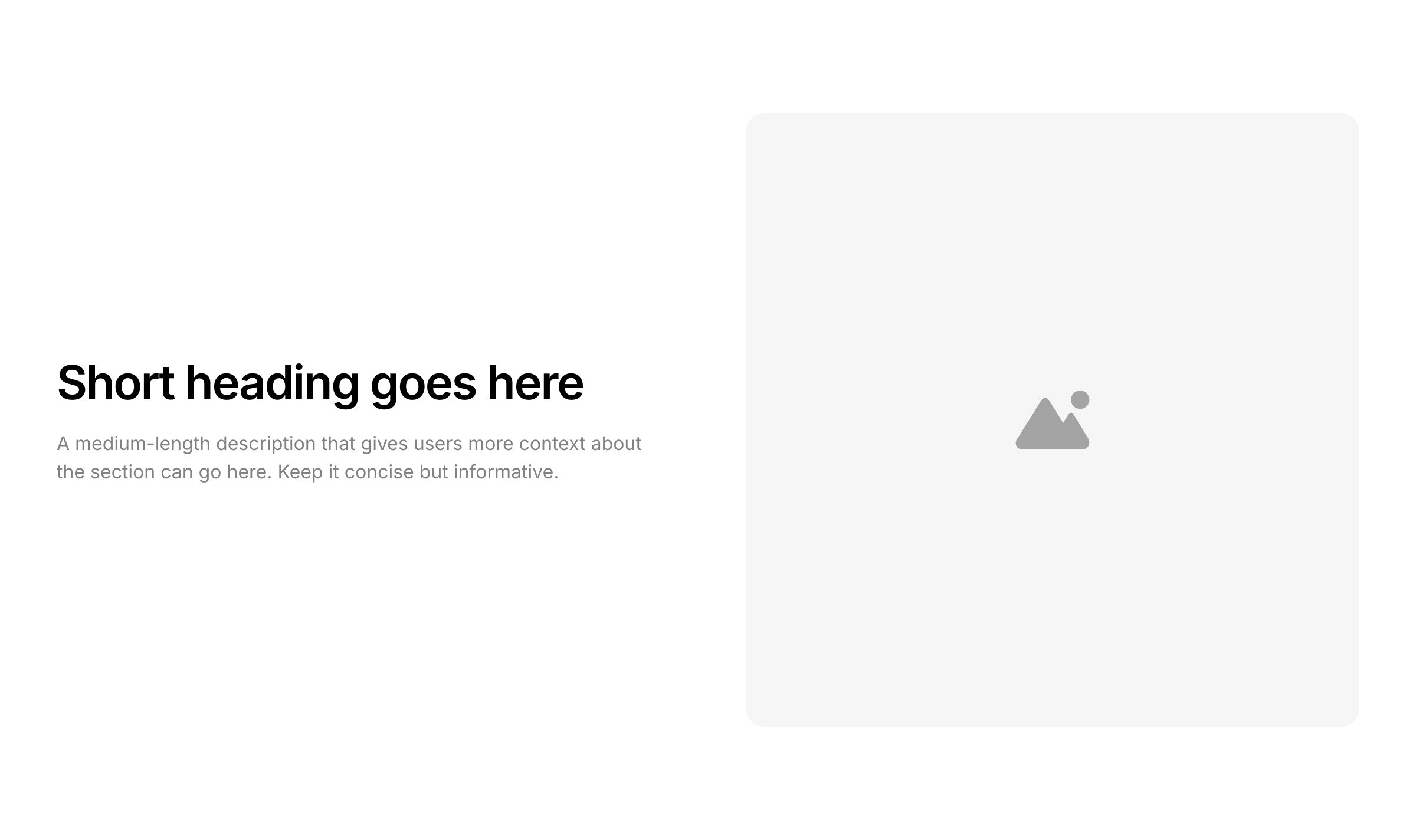 Short heading goes here

A medium-length description that gives users more context about the section can go here. Keep it concise but informative.