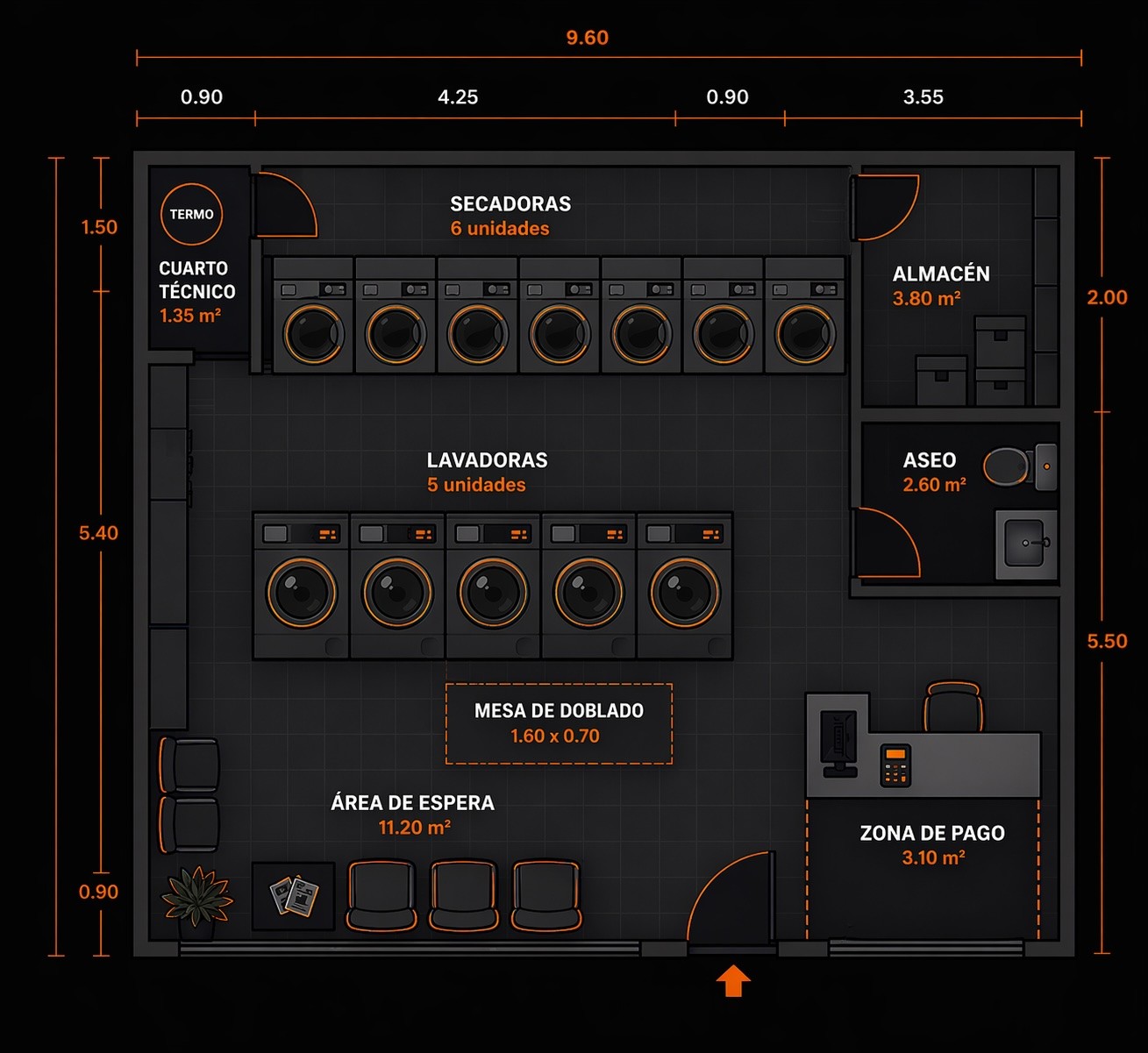 9.60

0.90 4.25 0.90 3.55

1.50

5.40

0.90

2.00

5.50

TERMO

CUARTO TÉCNICO
1.35 m²

SECADORAS
6 unidades

ALMACÉN
3.80 m²

LAVADORAS
5 unidades

ASEO
2.60 m²

MESA DE DOBLADO
1.60 x 0.70

ÁREA DE ESPERA
11.20 m²

ZONA DE PAGO
3.10 m²