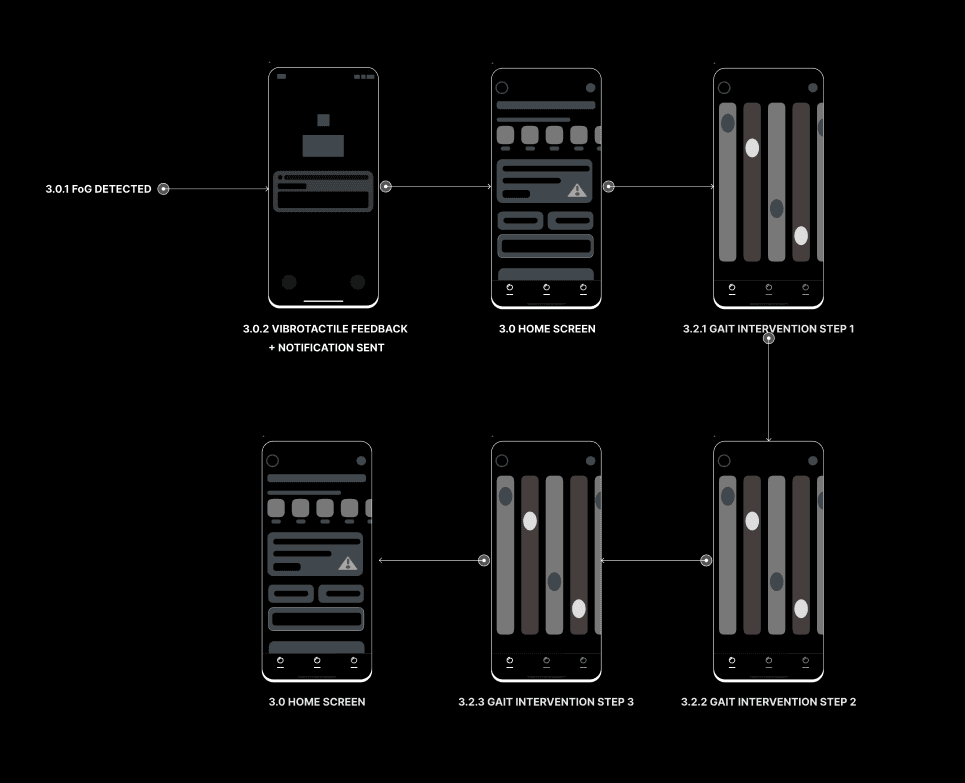 3.0.1 FoG DETECTED

3.0.2 VIBROTACTILE FEEDBACK + NOTIFICATION SENT

3.0 HOME SCREEN

3.2.1 GAIT INTERVENTION STEP 1

3.0 HOME SCREEN

3.2.3 GAIT INTERVENTION STEP 3

3.2.2 GAIT INTERVENTION STEP 2