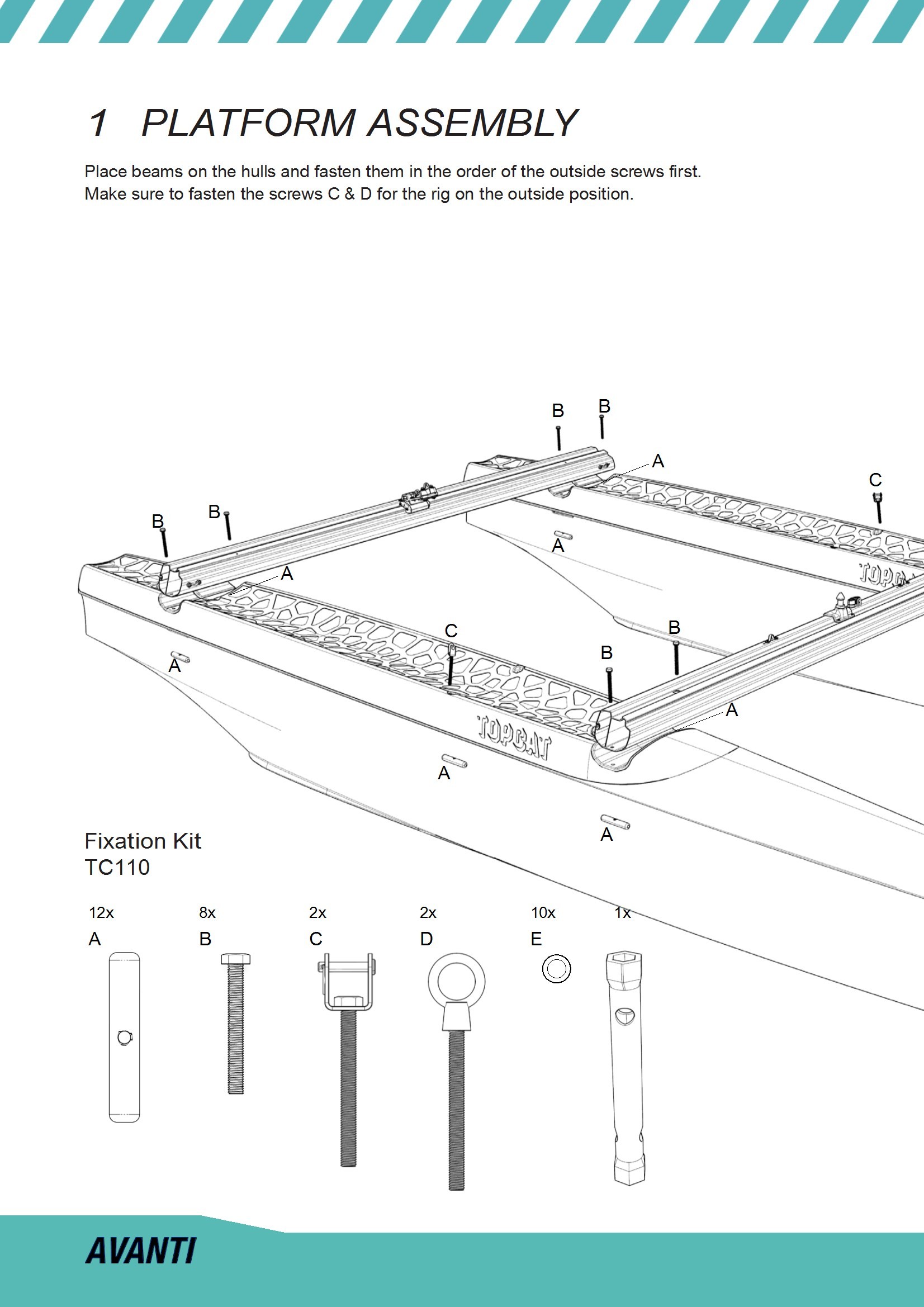 1 PLATFORM ASSEMBLY

Place beams on the hulls and fasten them in the order of the outside screws first. Make sure to fasten the screws C & D for the rig on the outside position.

B B
A
C
B B
A
A
TOPCAT
C
B
B
A
A
TOPCAT
A
A

Fixation Kit
TC110

12x
A

8x
B

2x
C

2x
D

10x
E

1x

AVANTI