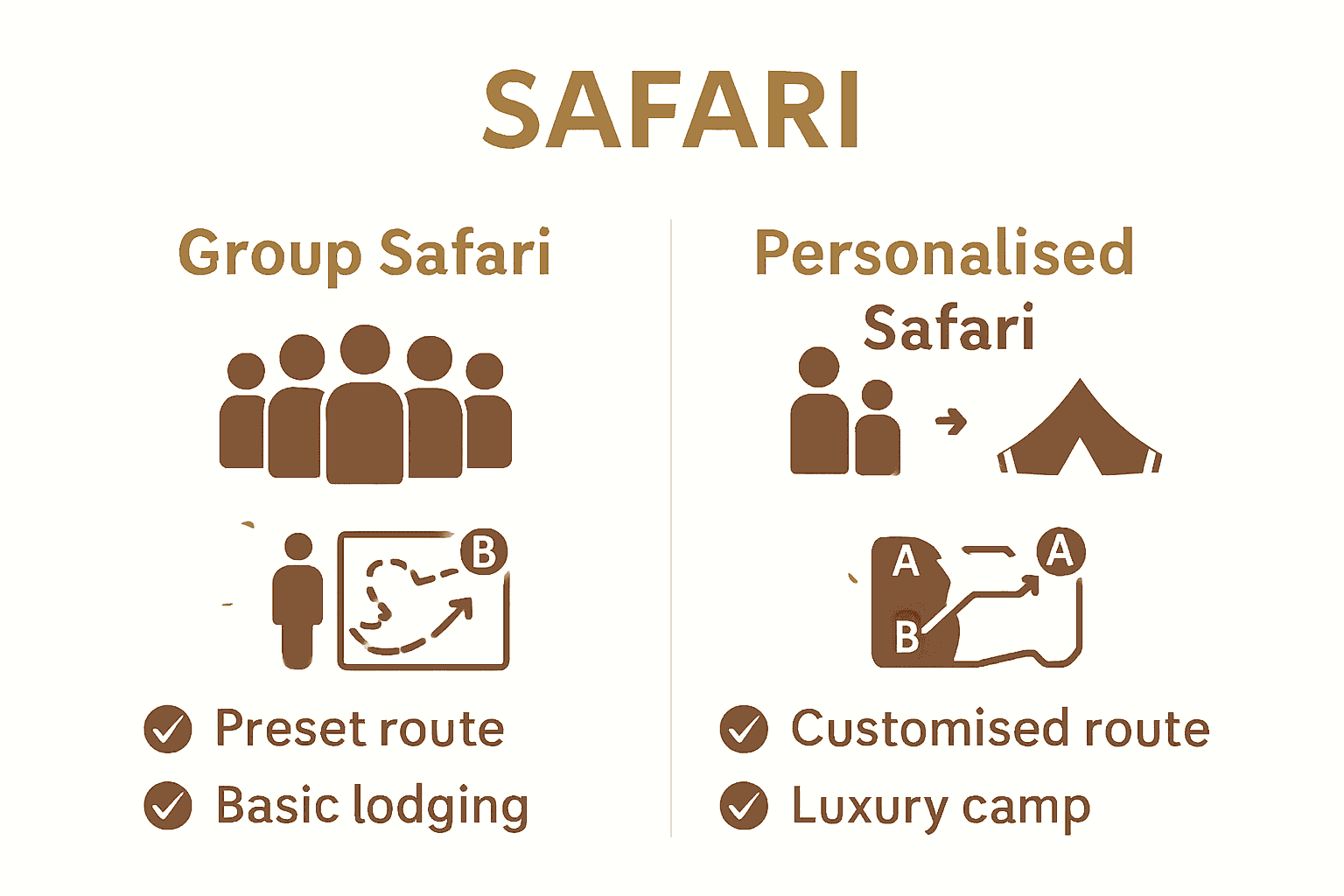 SAFARI

Group Safari

B

Preset route

Basic lodging

Personalised Safari

A

A

B

Customised route

Luxury camp