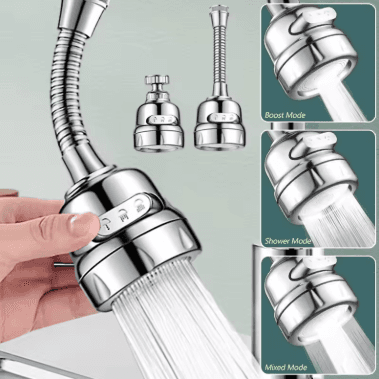 Boost Mode

Shower Mode

Mixed Mode