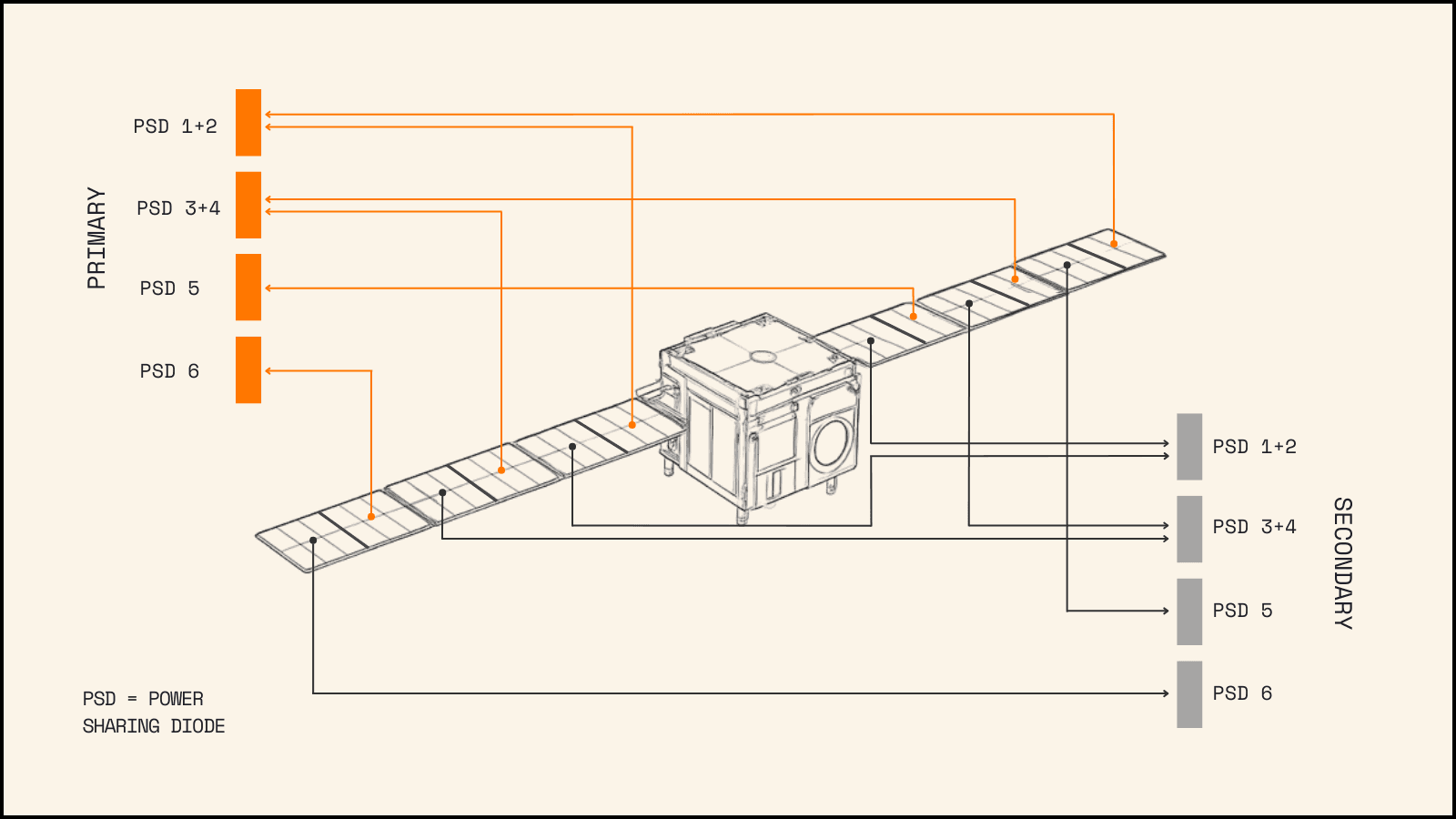 PRIMARY

PSD 1+2

PSD 3+4

PSD 5

PSD 6

PSD 1+2

PSD 3+4

PSD 5

PSD 6

SECONDARY

PSD = POWER SHARING DIODE