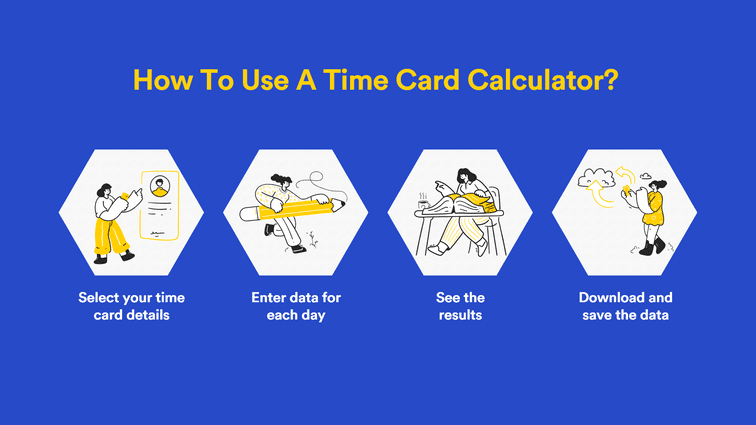 How To Use A Time Card Calculator?

Select your time card details

Enter data for each day

See the results

Download and save the data