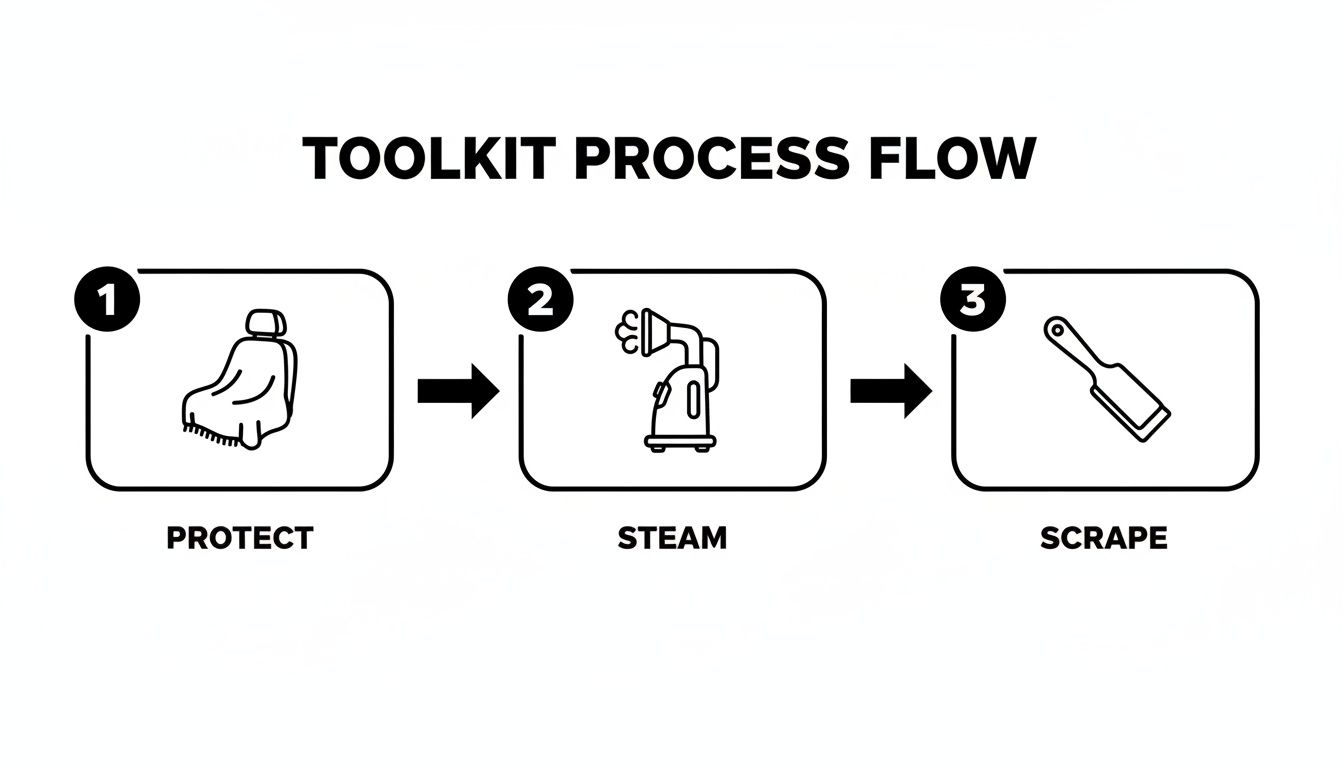 TOOLKIT PROCESS FLOW

1

PROTECT

2

STEAM

3

SCRAPE