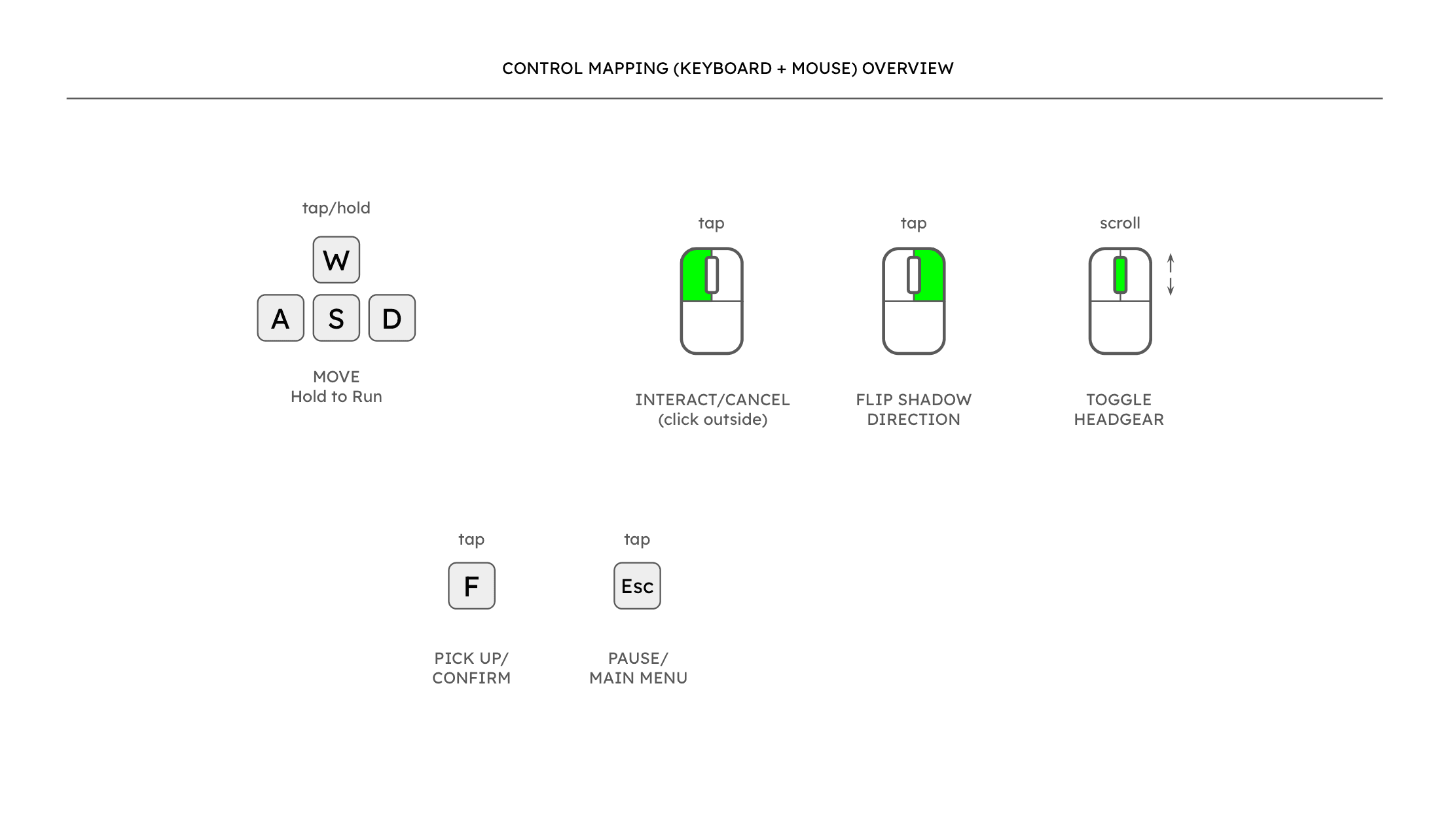 CONTROL MAPPING (KEYBOARD + MOUSE) OVERVIEW

tap/hold

W

A S D

MOVE
Hold to Run

tap

INTERACT/CANCEL
(click outside)

tap

FLIP SHADOW
DIRECTION

scroll

TOGGLE
HEADGEAR

tap

F

PICK UP/
CONFIRM

tap

Esc

PAUSE/
MAIN MENU