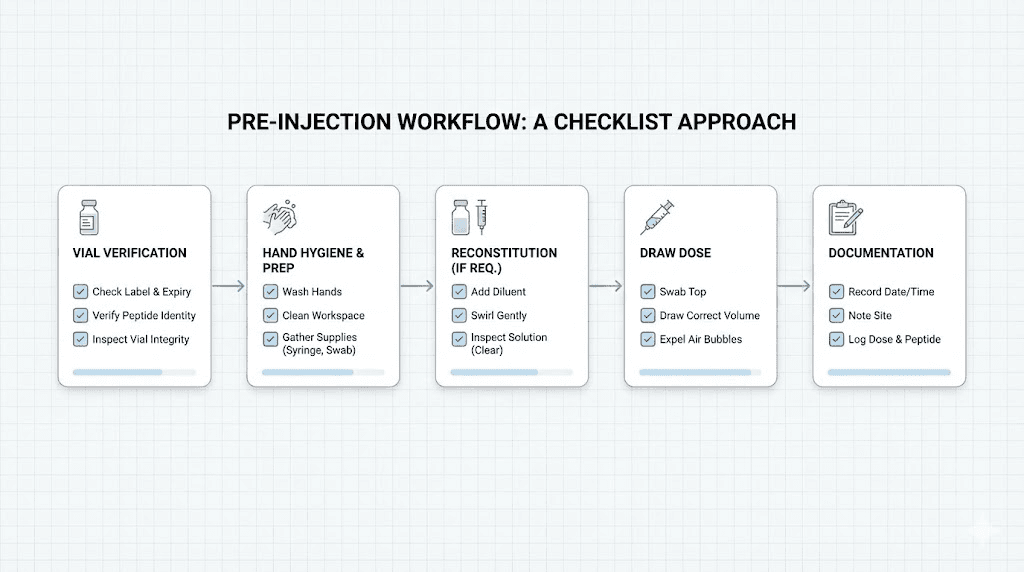 PRE-INJECTION WORKFLOW: A CHECKLIST APPROACH

VIAL VERIFICATION

Check Label & Expiry

Verify Peptide Identity

Inspect Vial Integrity

HAND HYGIENE & PREP

Wash Hands

Clean Workspace

Gather Supplies (Syringe, Swab)

RECONSTITUTION (IF REQ.)

Add Diluent

Swirl Gently

Inspect Solution (Clear)

DRAW DOSE

Swab Top

Draw Correct Volume

Expel Air Bubbles

DOCUMENTATION

Record Date/Time

Note Site

Log Dose & Peptide