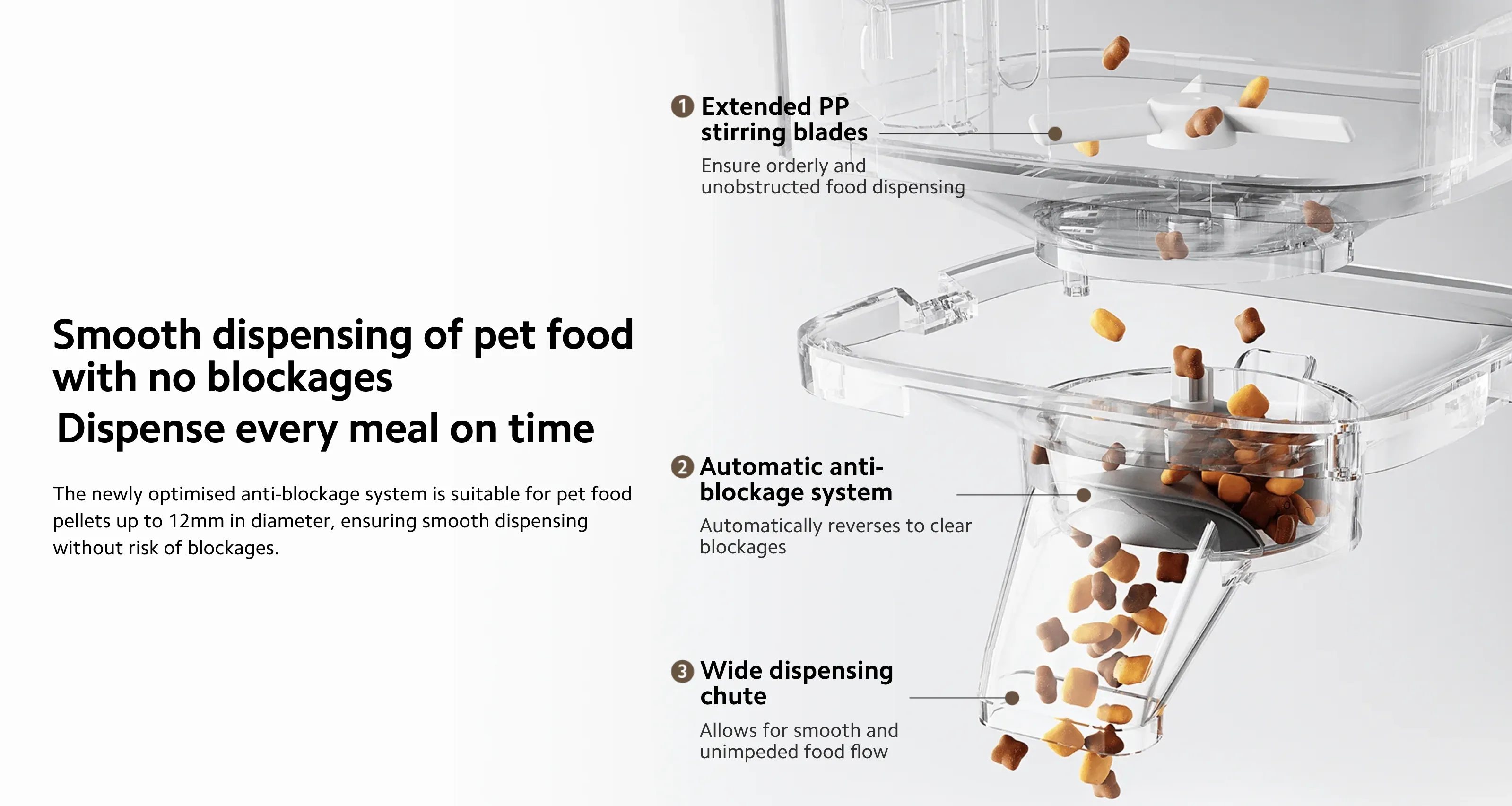 Smooth dispensing of pet food with no blockages
Dispense every meal on time

The newly optimised anti-blockage system is suitable for pet food pellets up to 12mm in diameter, ensuring smooth dispensing without risk of blockages.

1 Extended PP stirring blades
Ensure orderly and unobstructed food dispensing

2 Automatic anti-blockage system
Automatically reverses to clear blockages

3 Wide dispensing chute
Allows for smooth and unimpeded food flow