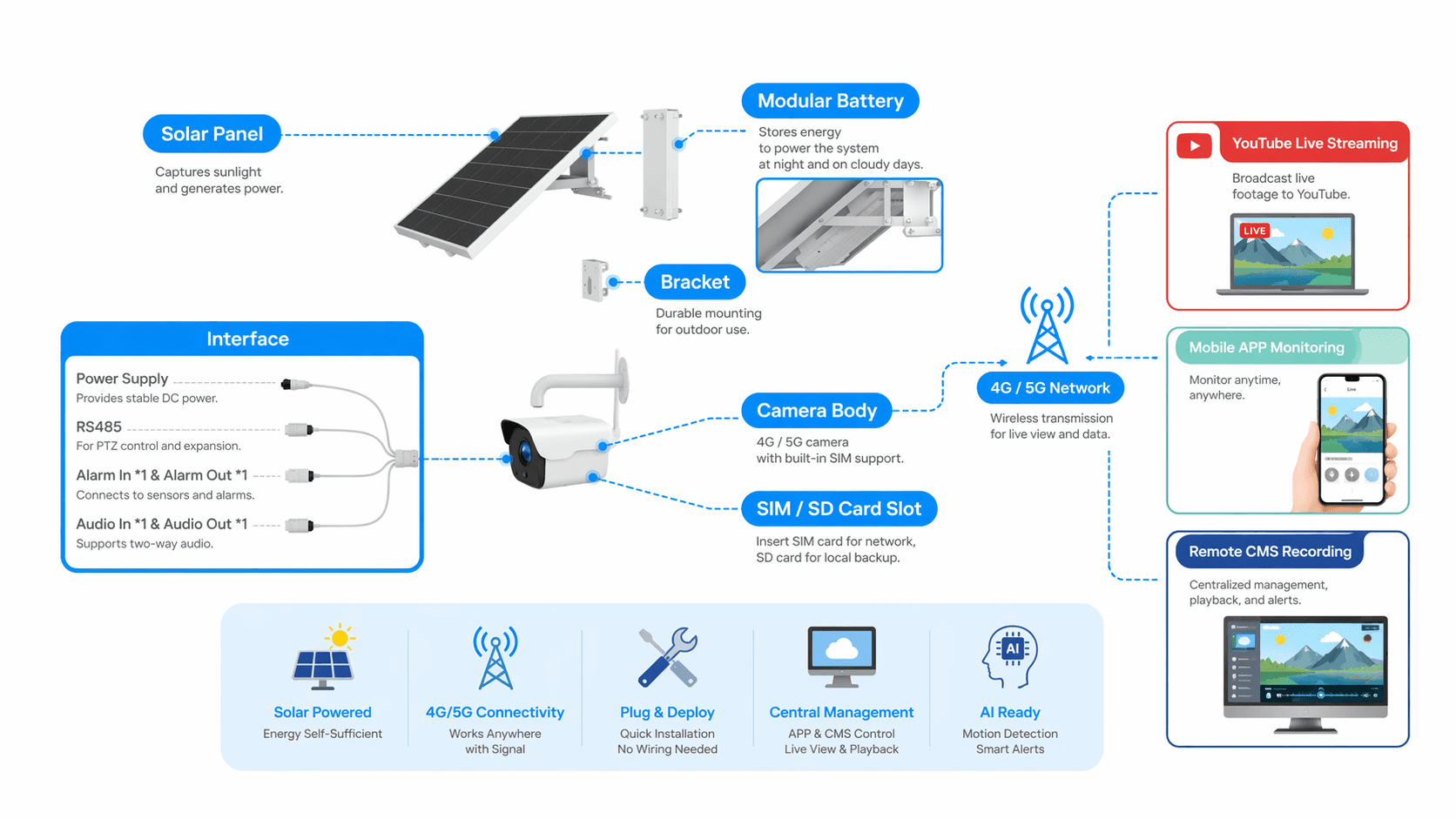 Solar Panel
Captures sunlight and generates power.

Modular Battery
Stores energy to power the system at night and on cloudy days.

Bracket
Durable mounting for outdoor use.

Interface
Power Supply
Provides stable DC power.
RS485
For PTZ control and expansion.
Alarm In *1 & Alarm Out *1
Connects to sensors and alarms.
Audio In *1 & Audio Out *1
Supports two-way audio.

Camera Body
4G / 5G camera with built-in SIM support.

SIM / SD Card Slot
Insert SIM card for network, SD card for local backup.

4G / 5G Network
Wireless transmission for live view and data.

YouTube Live Streaming
Broadcast live footage to YouTube.
LIVE

Mobile APP Monitoring
Monitor anytime, anywhere.
Live

Remote CMS Recording
Centralized management, playback, and alerts.

Solar Powered
Energy Self-Sufficient

4G/5G Connectivity
Works Anywhere with Signal

Plug & Deploy
Quick Installation
No Wiring Needed

Central Management
APP & CMS Control
Live View & Playback

AI
AI Ready
Motion Detection
Smart Alerts