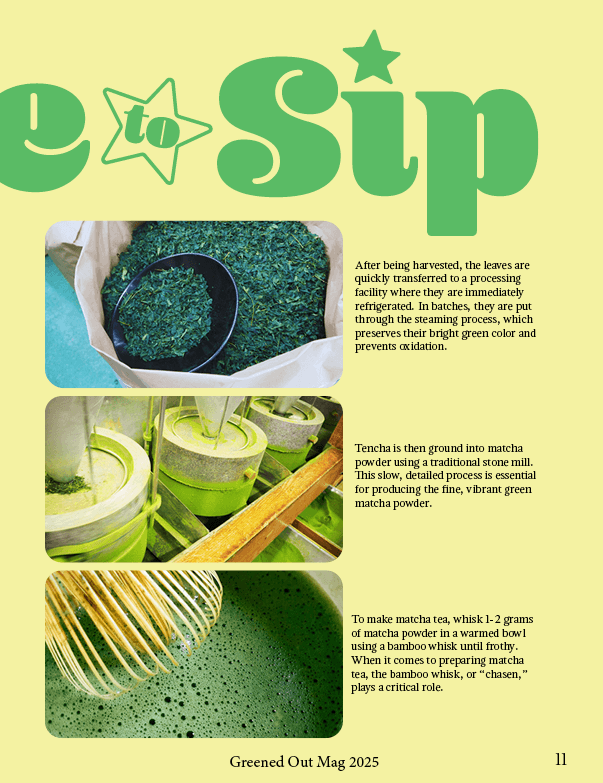 e to Sip

After being harvested, the leaves are quickly transferred to a processing facility where they are immediately refrigerated. In batches, they are put through the steaming process, which preserves their bright green color and prevents oxidation.

Tencha is then ground into matcha powder using a traditional stone mill. This slow, detailed process is essential for producing the fine, vibrant green matcha powder.

To make matcha tea, whisk 1-2 grams of matcha powder in a warmed bowl using a bamboo whisk until frothy. When it comes to preparing matcha tea, the bamboo whisk, or "chasen," plays a critical role.

Greened Out Mag 2025

11