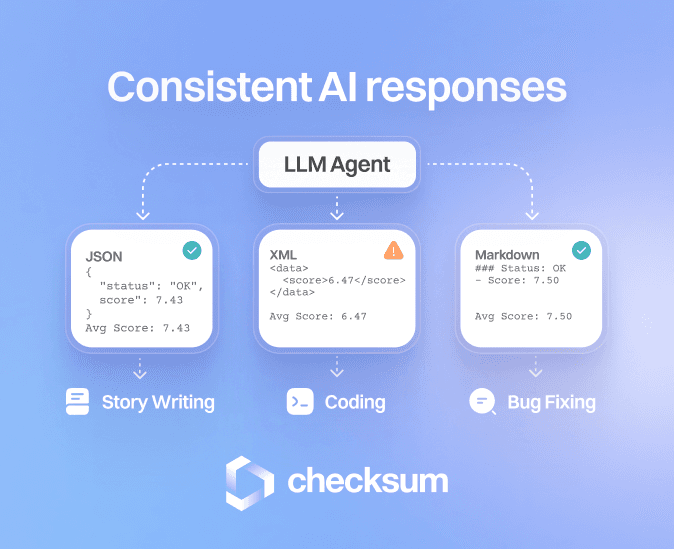 Consistent AI responses

LLM Agent

JSON
{
"status": "OK",
score": 7.43
}
Avg Score: 7.43

XML
<data>
<score>6.47</score>
</data>

Avg Score: 6.47

Markdown
### Status: OK
- Score: 7.50

Avg Score: 7.50

Story Writing

Coding

Bug Fixing

checksum