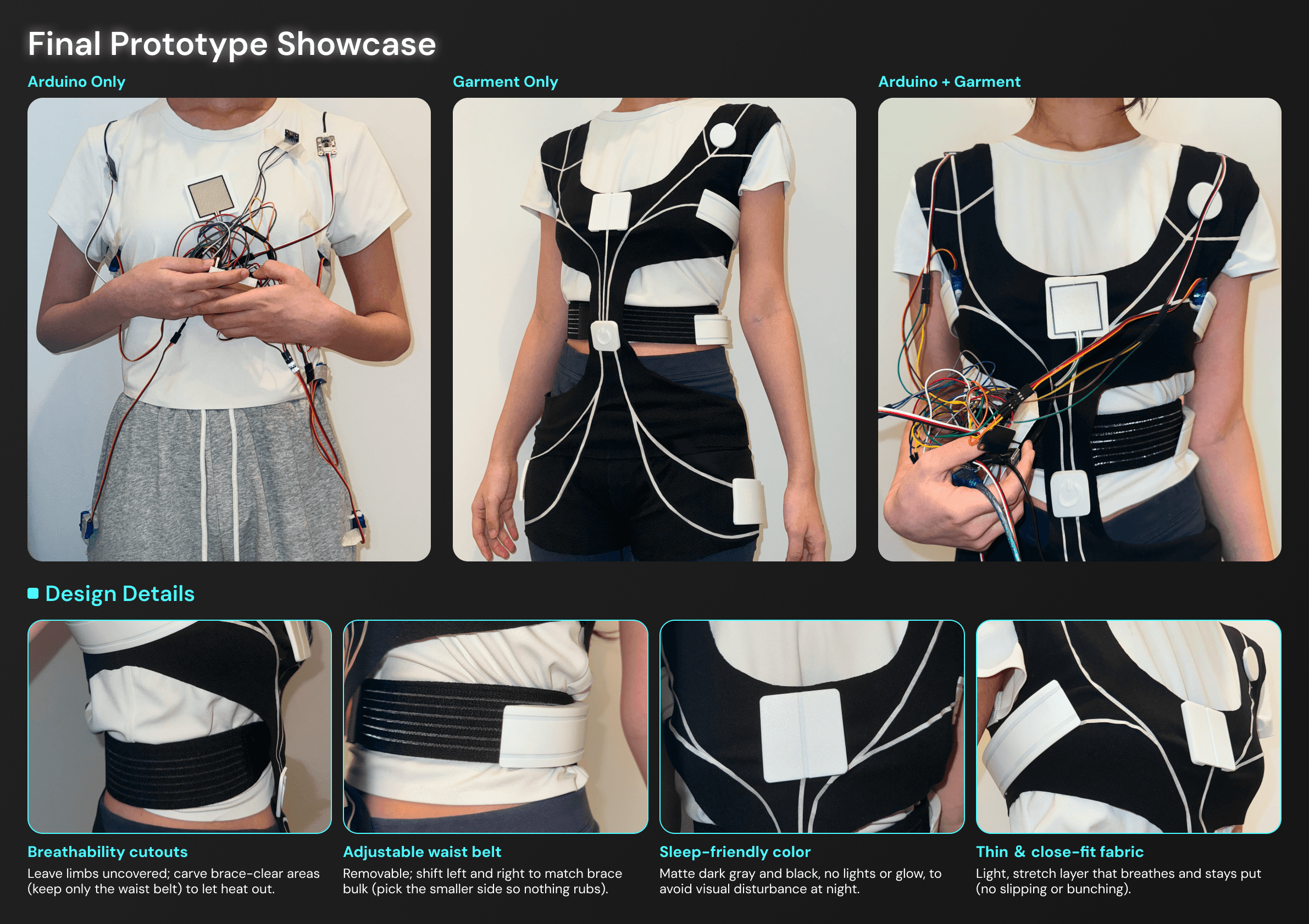 Final Prototype Showcase

Arduino Only

Garment Only

Arduino + Garment

Design Details

Breathability cutouts
Leave limbs uncovered; carve brace-clear areas (keep only the waist belt) to let heat out.

Adjustable waist belt
Removable; shift left and right to match brace bulk (pick the smaller side so nothing rubs).

Sleep-friendly color
Matte dark gray and black, no lights or glow, to avoid visual disturbance at night.

Thin & close-fit fabric
Light, stretch layer that breathes and stays put (no slipping or bunching).