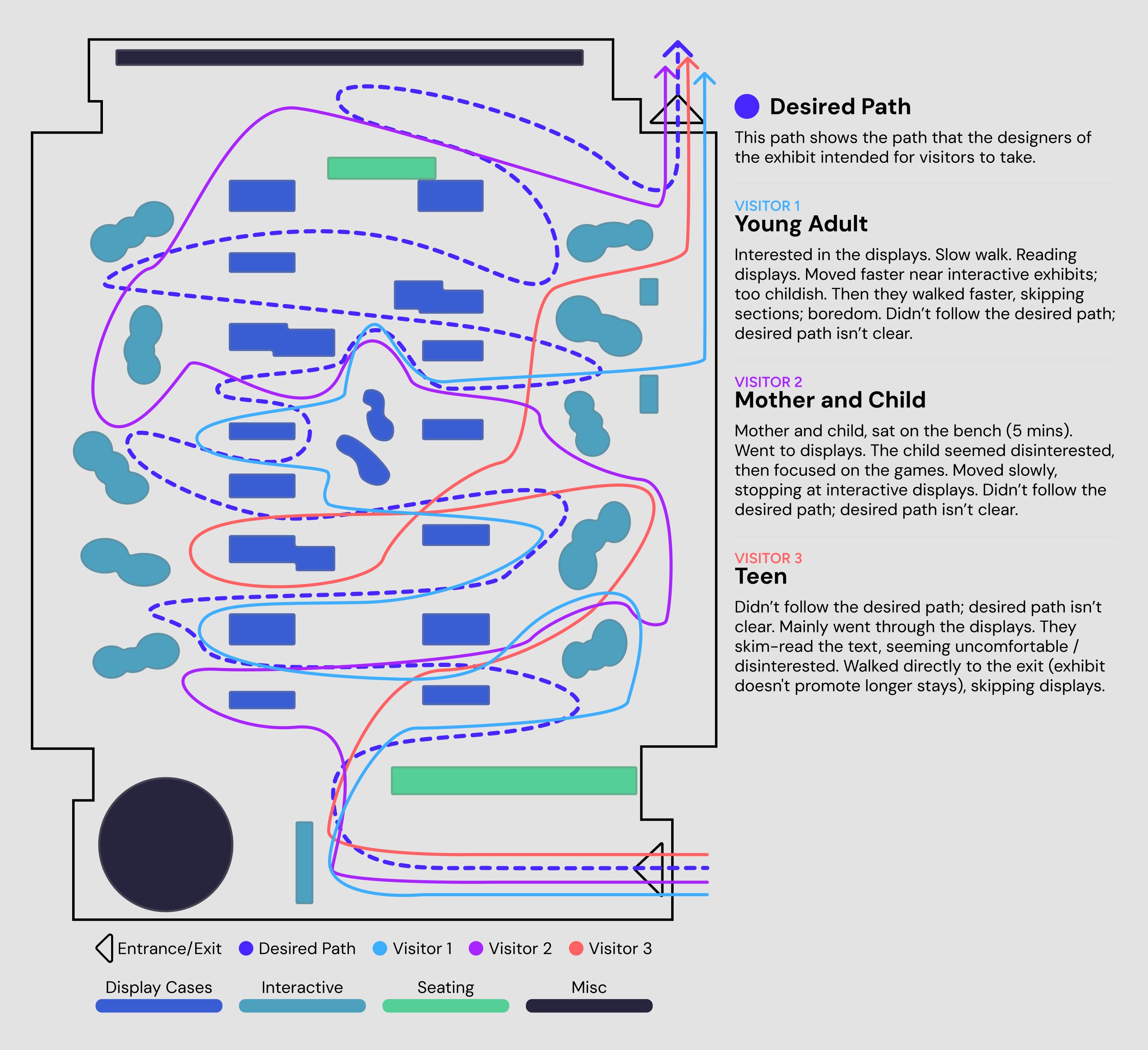 Desired Path

This path shows the path that the designers of the exhibit intended for visitors to take.

VISITOR 1
Young Adult

Interested in the displays. Slow walk. Reading displays. Moved faster near interactive exhibits; too childish. Then they walked faster, skipping sections; boredom. Didn't follow the desired path; desired path isn't clear.

VISITOR 2
Mother and Child

Mother and child, sat on the bench (5 mins). Went to displays. The child seemed disinterested, then focused on the games. Moved slowly, stopping at interactive displays. Didn't follow the desired path; desired path isn't clear.

VISITOR 3
Teen

Didn't follow the desired path; desired path isn't clear. Mainly went through the displays. They skim-read the text, seeming uncomfortable / disinterested. Walked directly to the exit (exhibit doesn't promote longer stays), skipping displays.

Entrance/Exit Desired Path Visitor 1 Visitor 2 Visitor 3

Display Cases Interactive Seating Misc